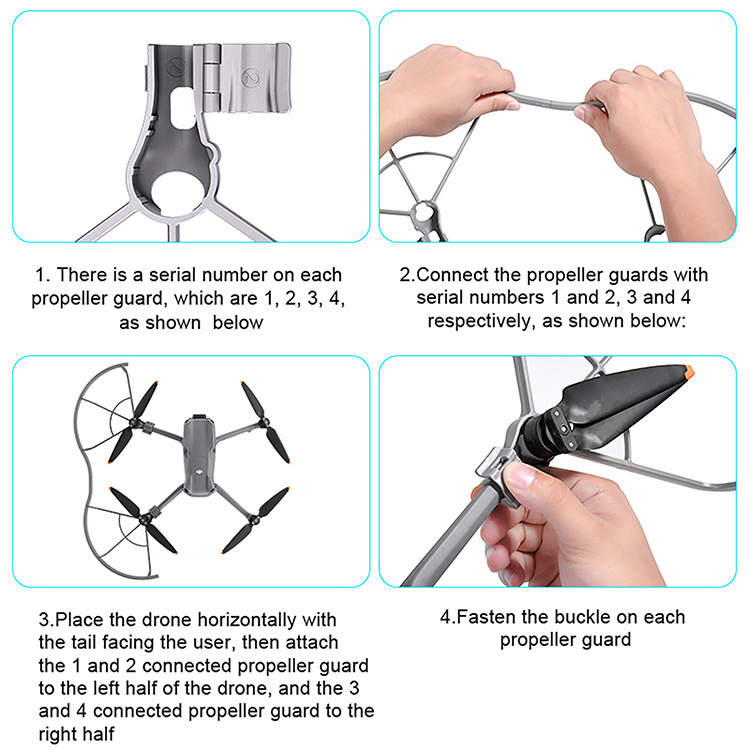 1. There is a serial number on each propeller guard, which are 1, 2, 3, 4, as shown below

2.Connect the propeller guards with serial numbers 1 and 2, 3 and 4 respectively, as shown below:

3.Place the drone horizontally with the tail facing the user, then attach the 1 and 2 connected propeller guard to the left half of the drone, and the 3 and 4 connected propeller guard to the right half

4.Fasten the buckle on each propeller guard