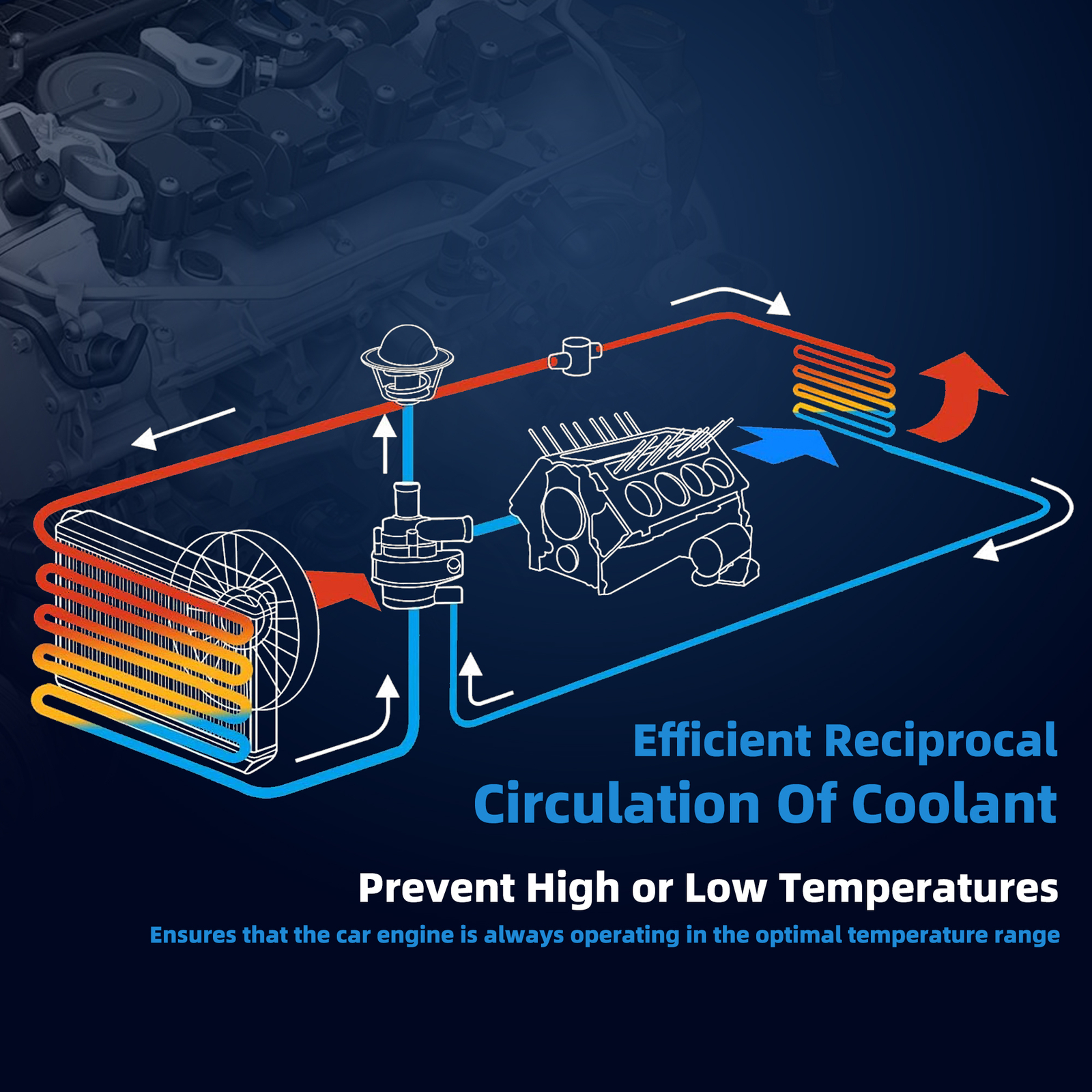 Efficient Reciprocal Circulation Of Coolant

Prevent High or Low Temperatures

Ensures that the car engine is always operating in the optimal temperature range