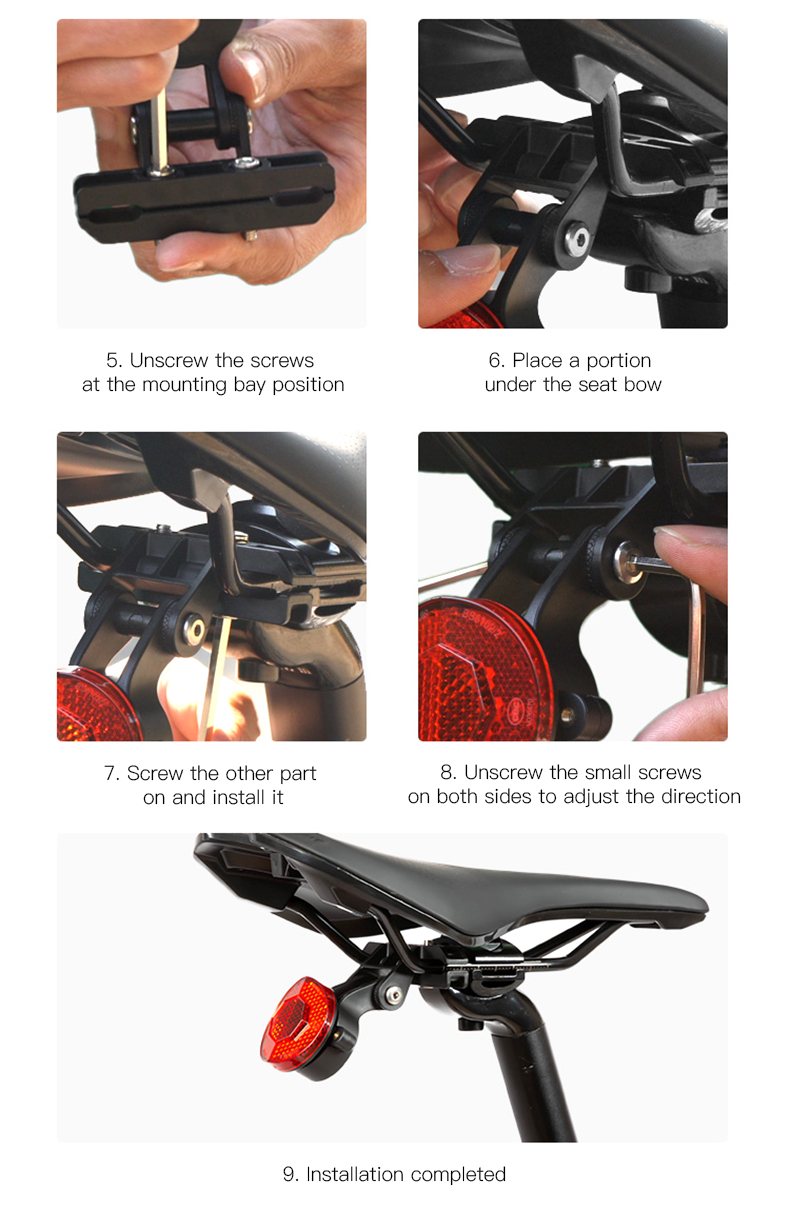 5. Unscrew the screws at the mounting bay position

6. Place a portion under the seat bow

7. Screw the other part on and install it

8. Unscrew the small screws on both sides to adjust the direction

9. Installation completed