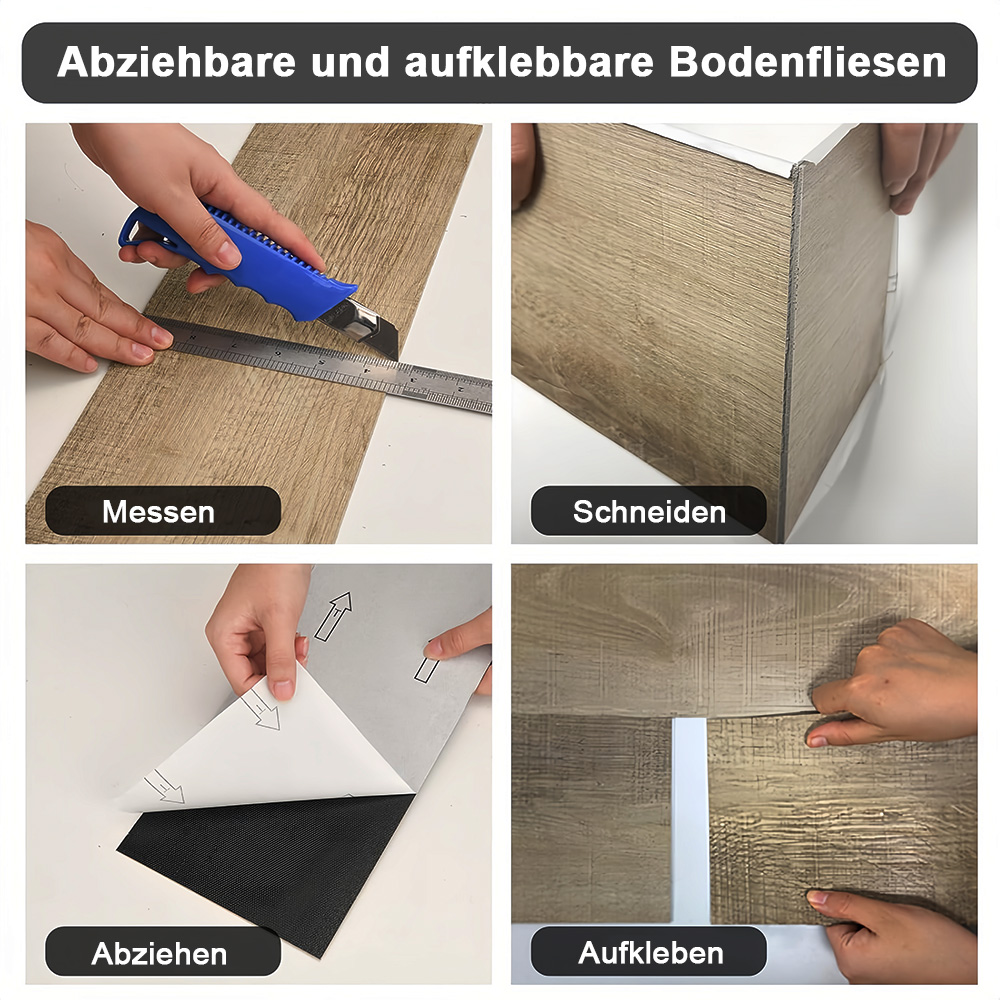 Abziehbare und aufklebbare Bodenfliesen

Messen

Schneiden

Abziehen

Aufkleben