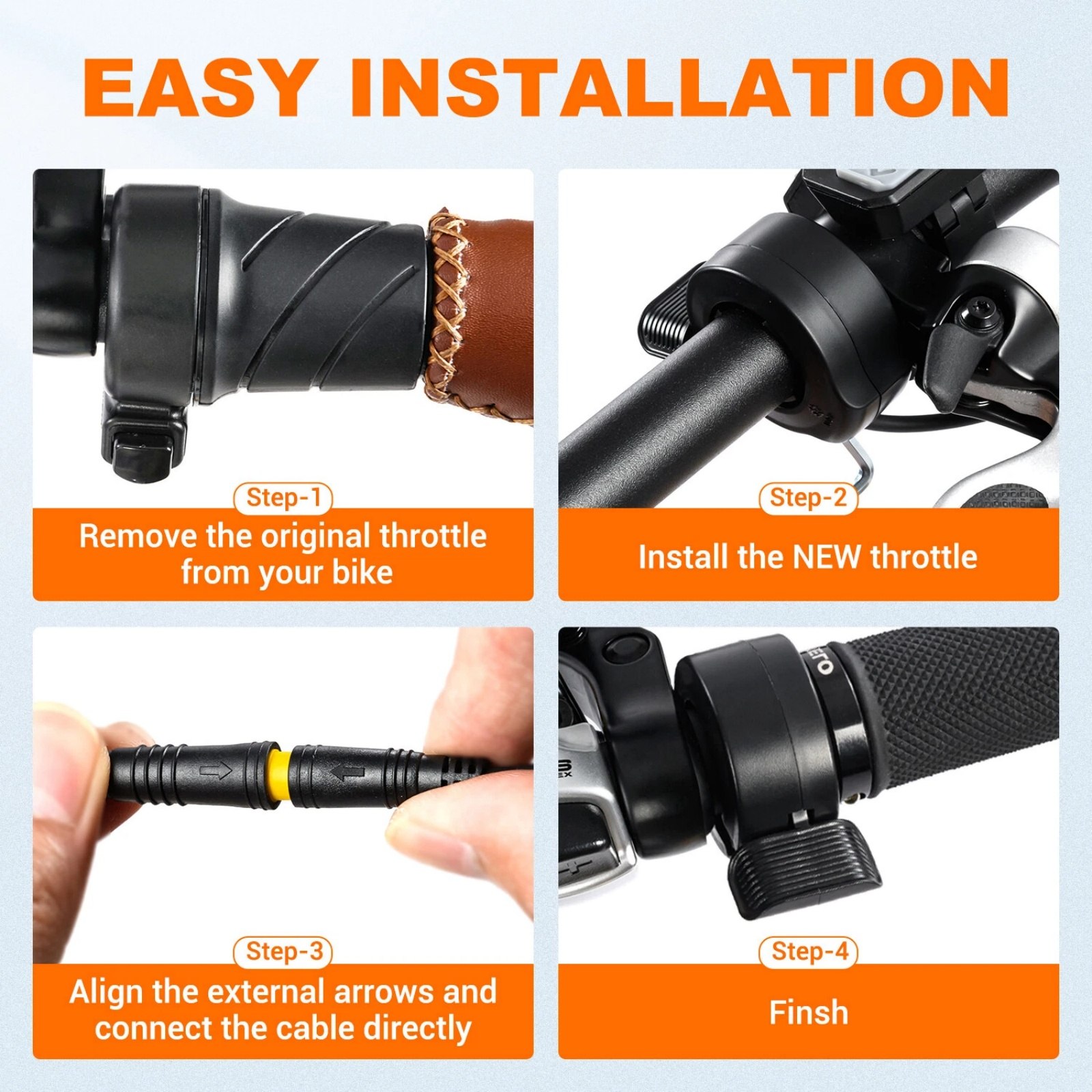 EASY INSTALLATION

Step-1
Remove the original throttle from your bike

Step-2
Install the NEW throttle

Step-3
Align the external arrows and connect the cable directly

Step-4
Finsh