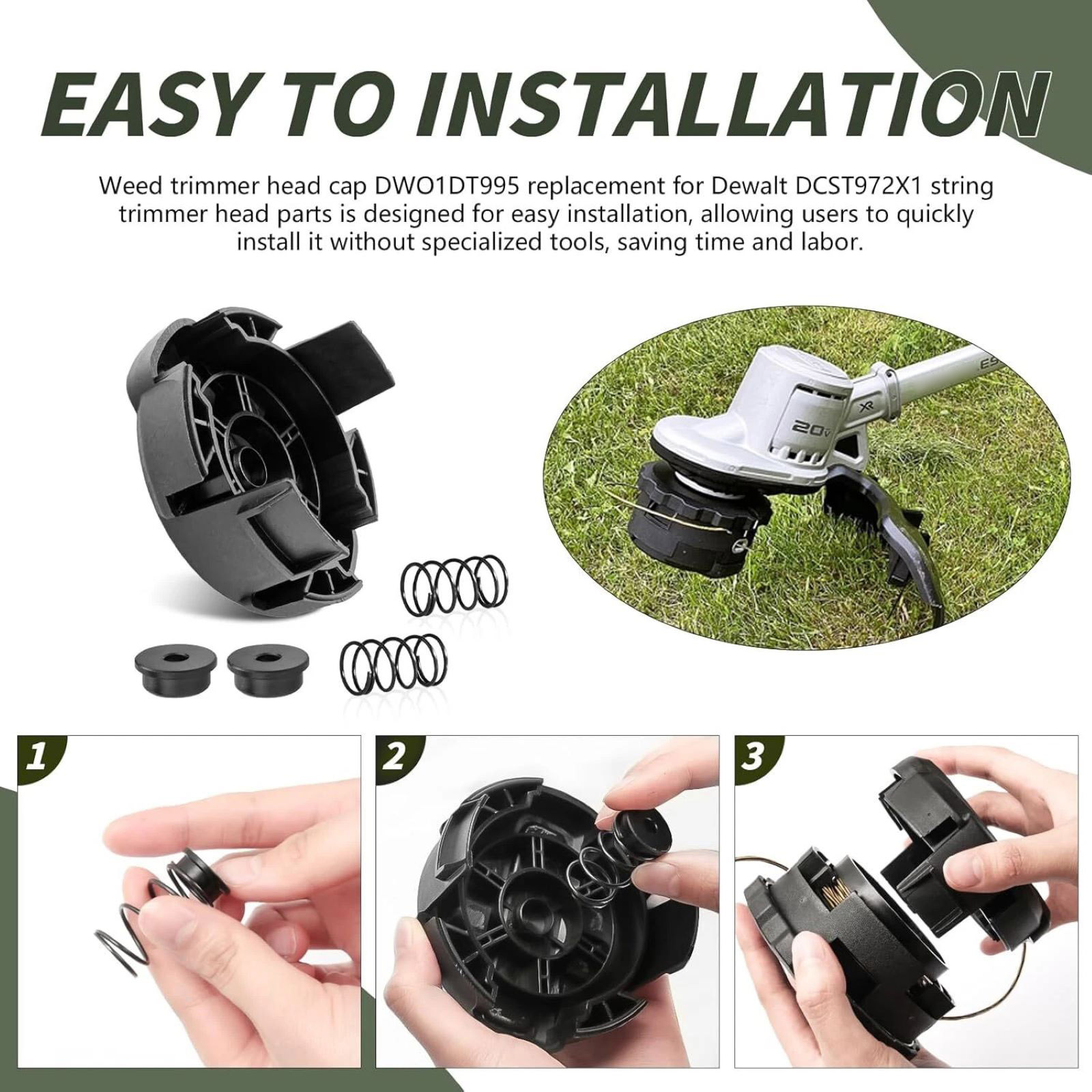 EASY TO INSTALLATION

Weed trimmer head cap DWO1DT995 replacement for Dewalt DCST972X1 string trimmer head parts is designed for easy installation, allowing users to quickly install it without specialized tools, saving time and labor.

20V XR

1

2

3