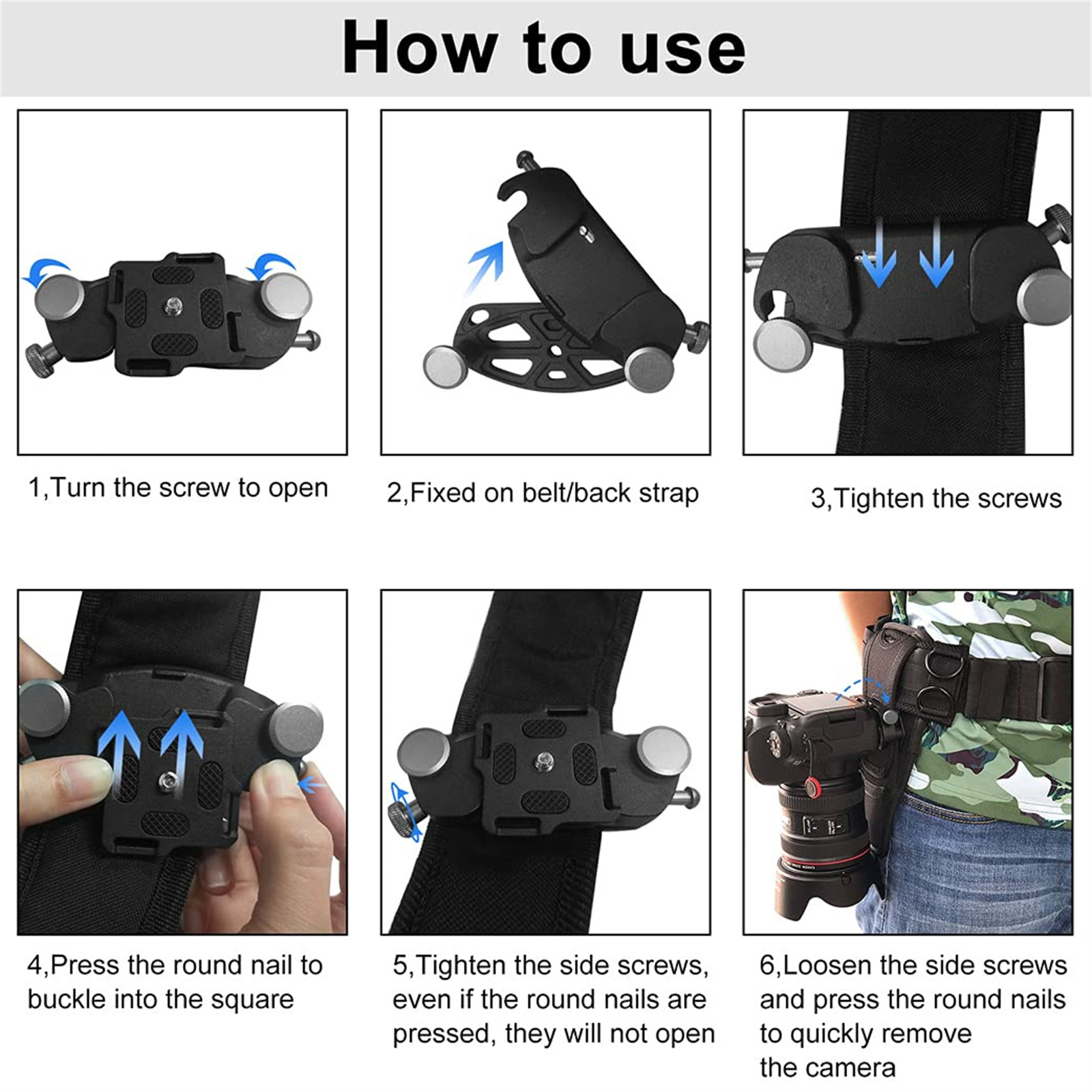 How to use

1,Turn the screw to open

2,Fixed on belt/back strap

3,Tighten the screws

4,Press the round nail to buckle into the square

5,Tighten the side screws, even if the round nails are pressed, they will not open

6,Loosen the side screws and press the round nails to quickly remove the camera