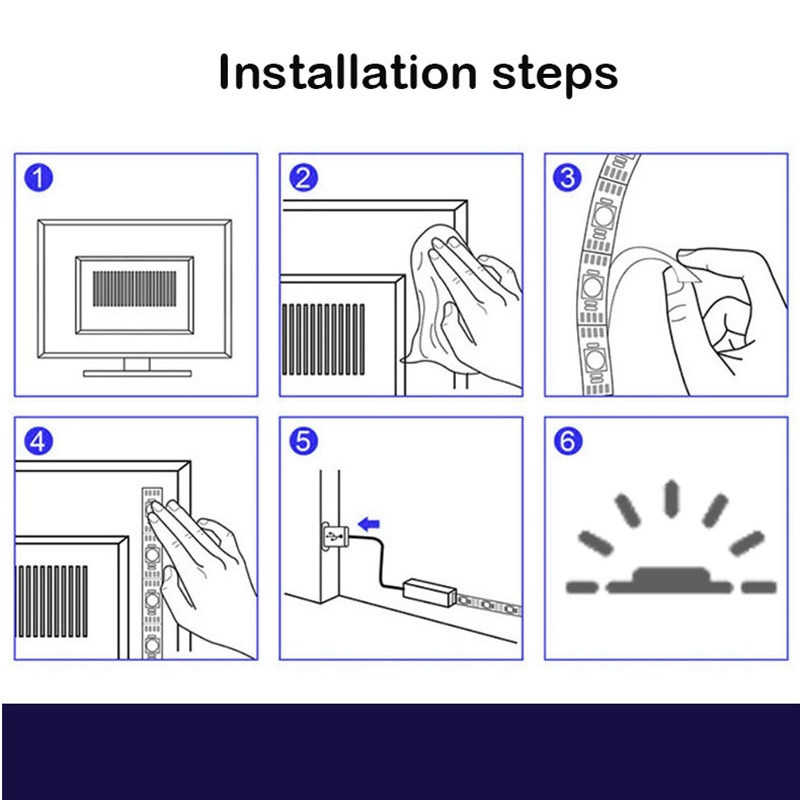 Installation steps

1

2

3

4

5

6