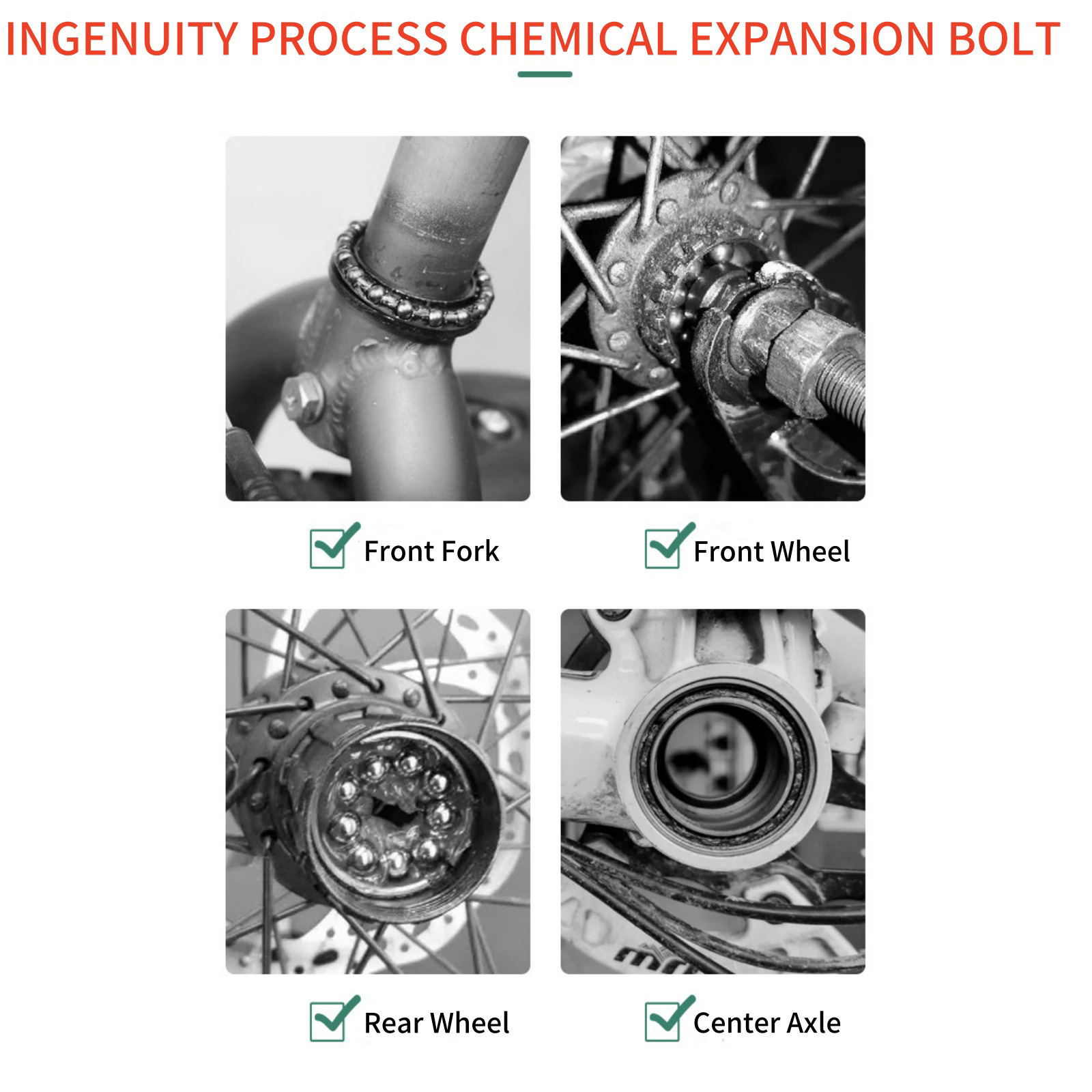 INGENUITY PROCESS CHEMICAL EXPANSION BOLT

Front Fork

Front Wheel

Rear Wheel

Center Axle