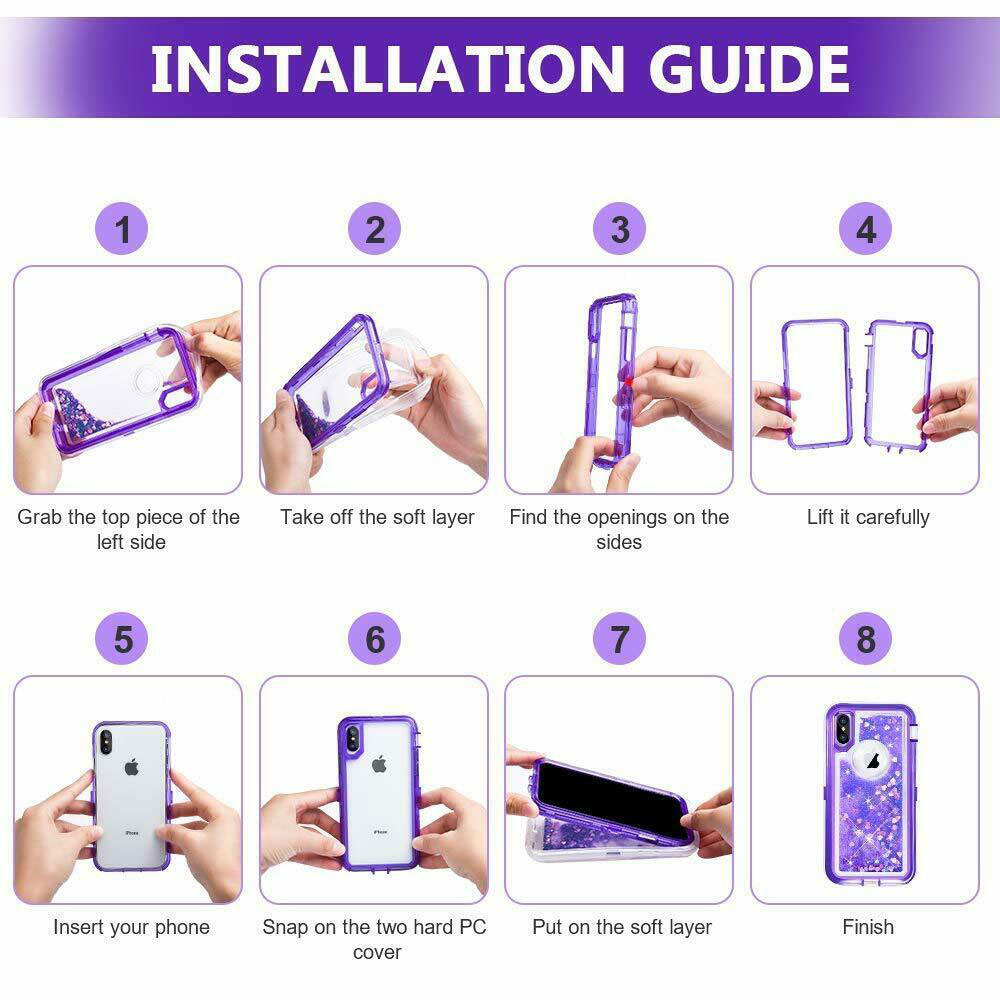 INSTALLATION GUIDE

1

Grab the top piece of the left side

2

Take off the soft layer

3

Find the openings on the sides

4

Lift it carefully

5

iPhone

Insert your phone

6

iPhone

Snap on the two hard PC cover

7

Put on the soft layer

8

Finish