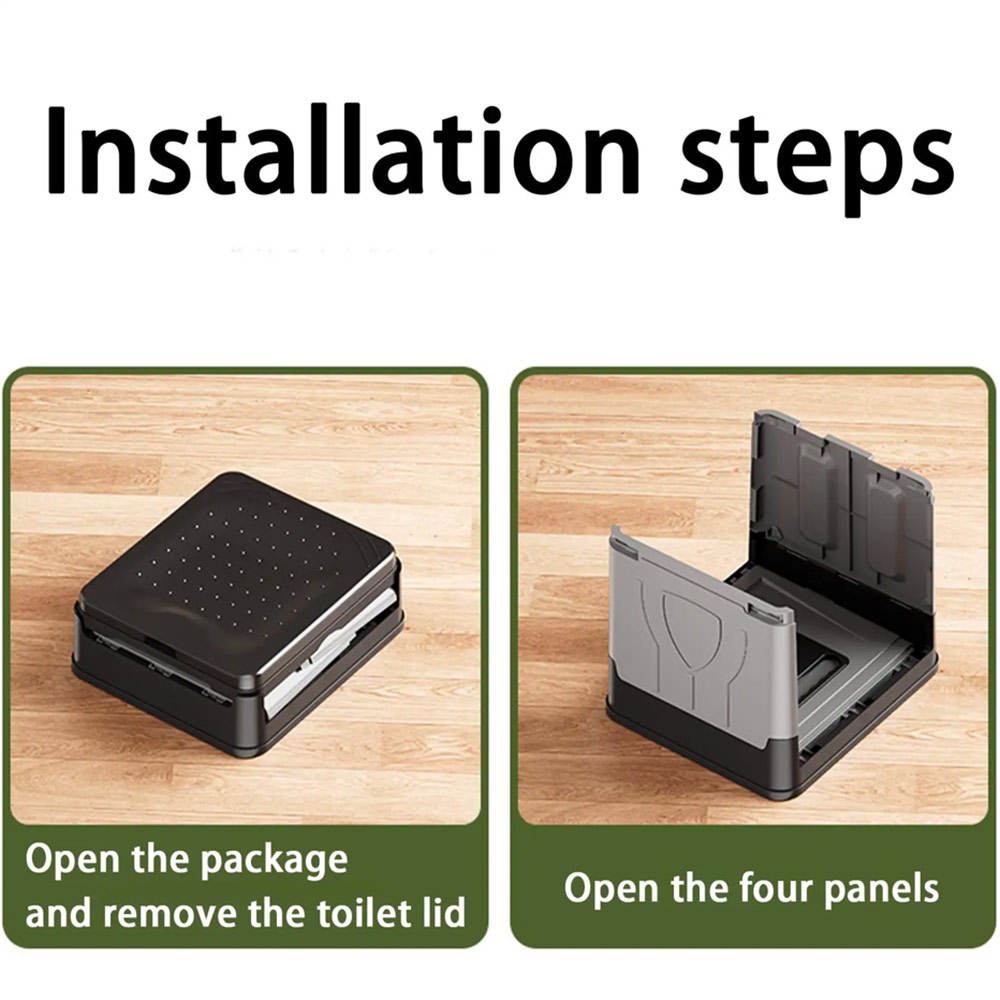 Installation steps

Open the package and remove the toilet lid

Open the four panels