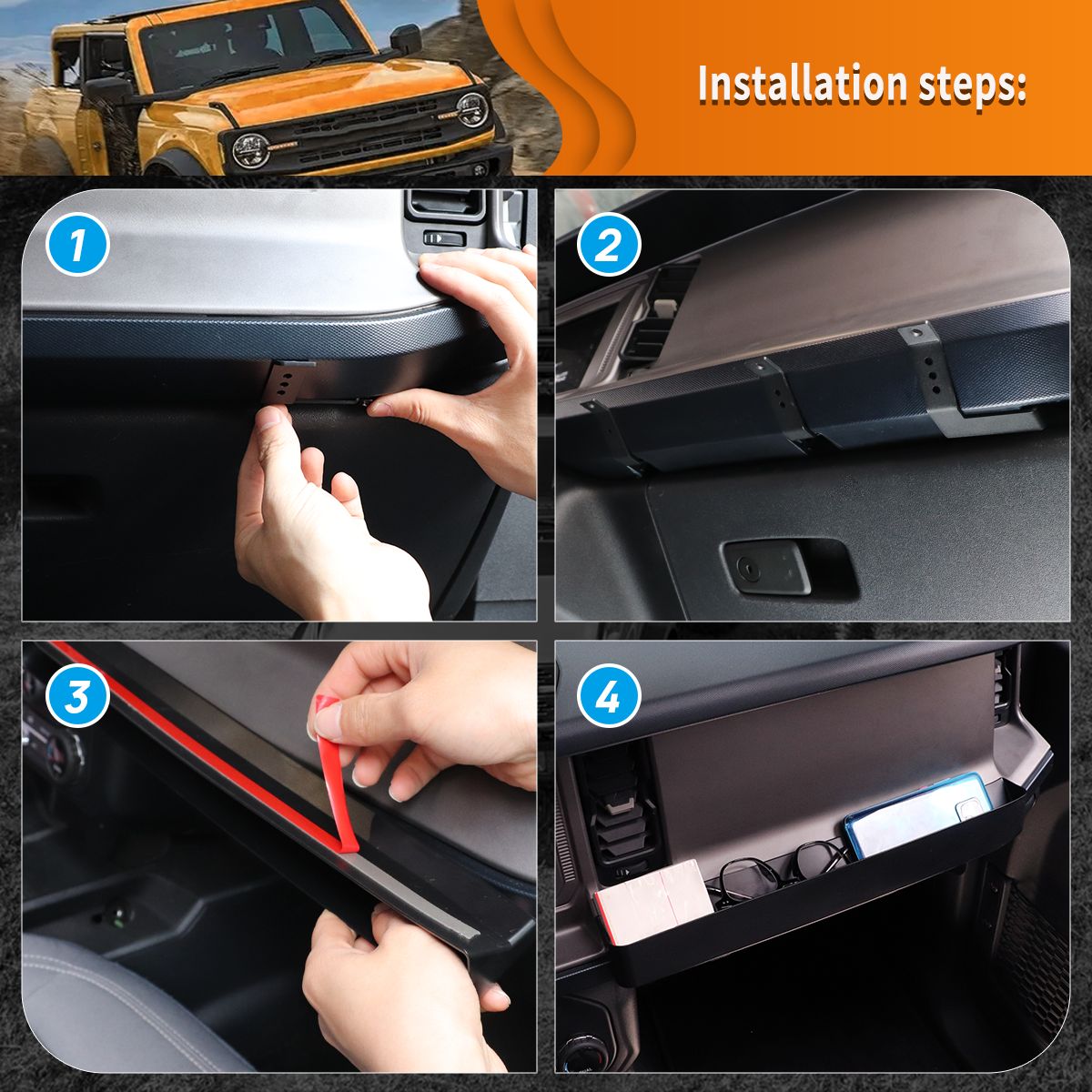 Installation steps:

1

2

3

4