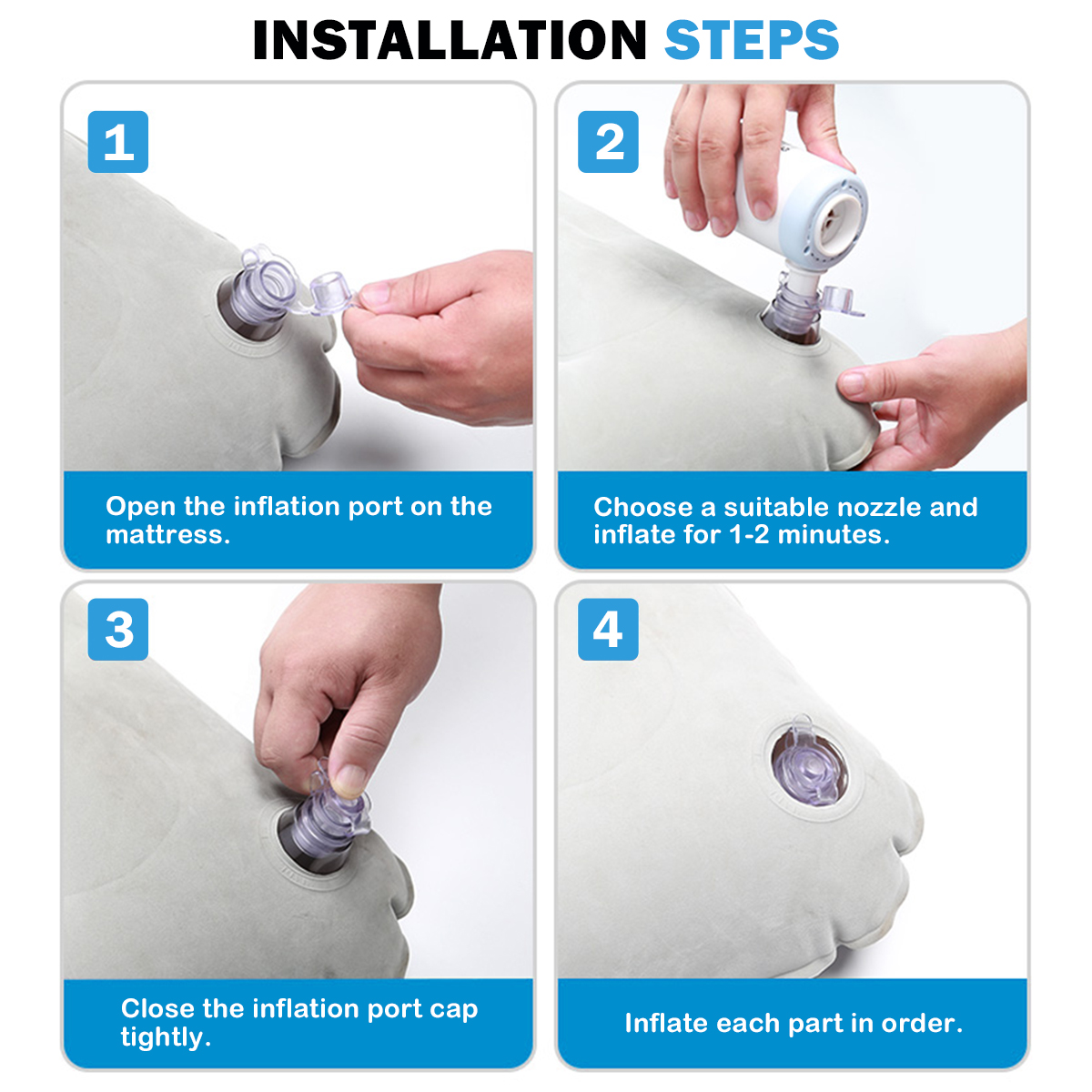 INSTALLATION STEPS

1

Open the inflation port on the mattress.

2

Choose a suitable nozzle and inflate for 1-2 minutes.

3

Close the inflation port cap tightly.

4

Inflate each part in order.