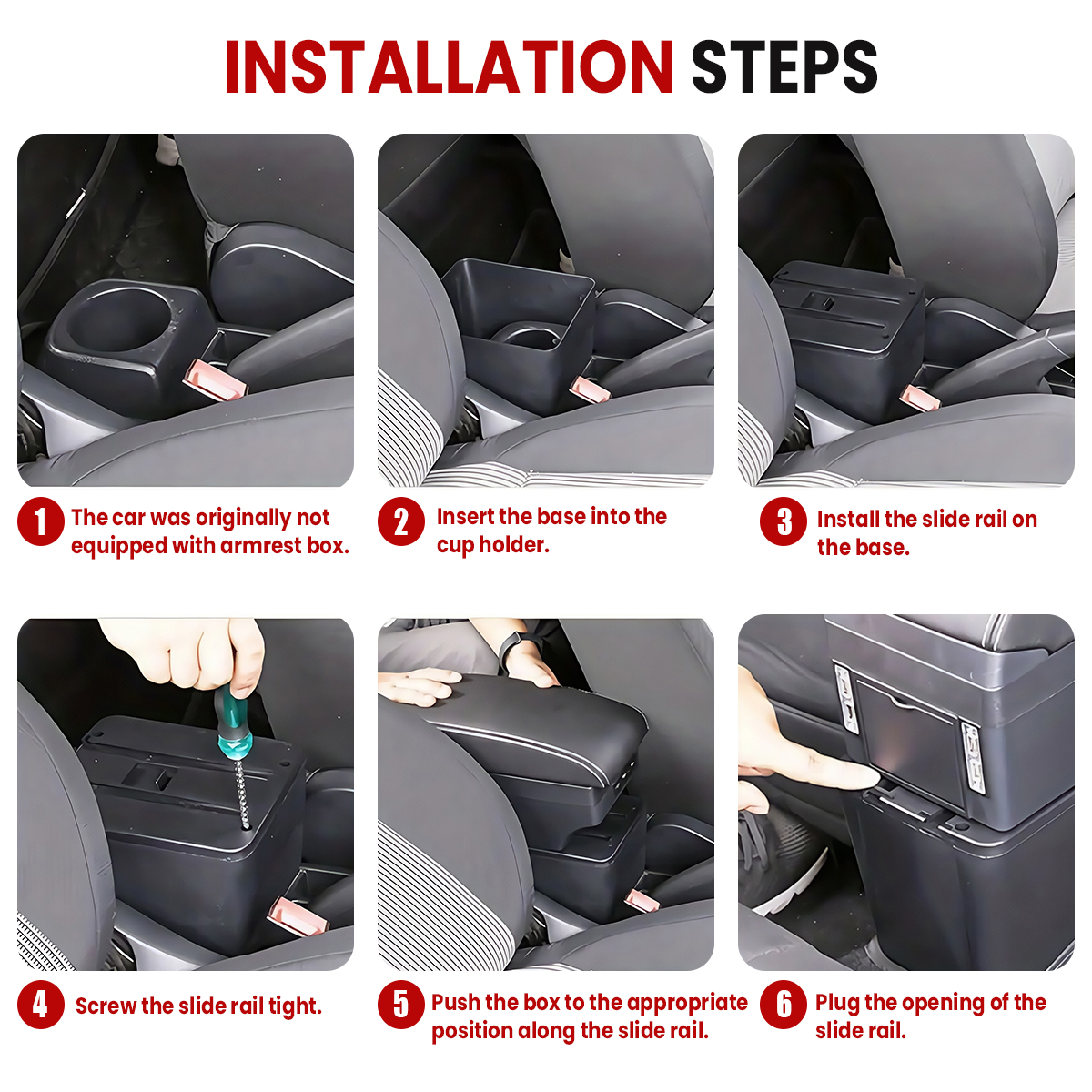 INSTALLATION STEPS

1 The car was originally not equipped with armrest box.

2 Insert the base into the cup holder.

3 Install the slide rail on the base.

4 Screw the slide rail tight.

5 Push the box to the appropriate position along the slide rail.

6 Plug the opening of the slide rail.