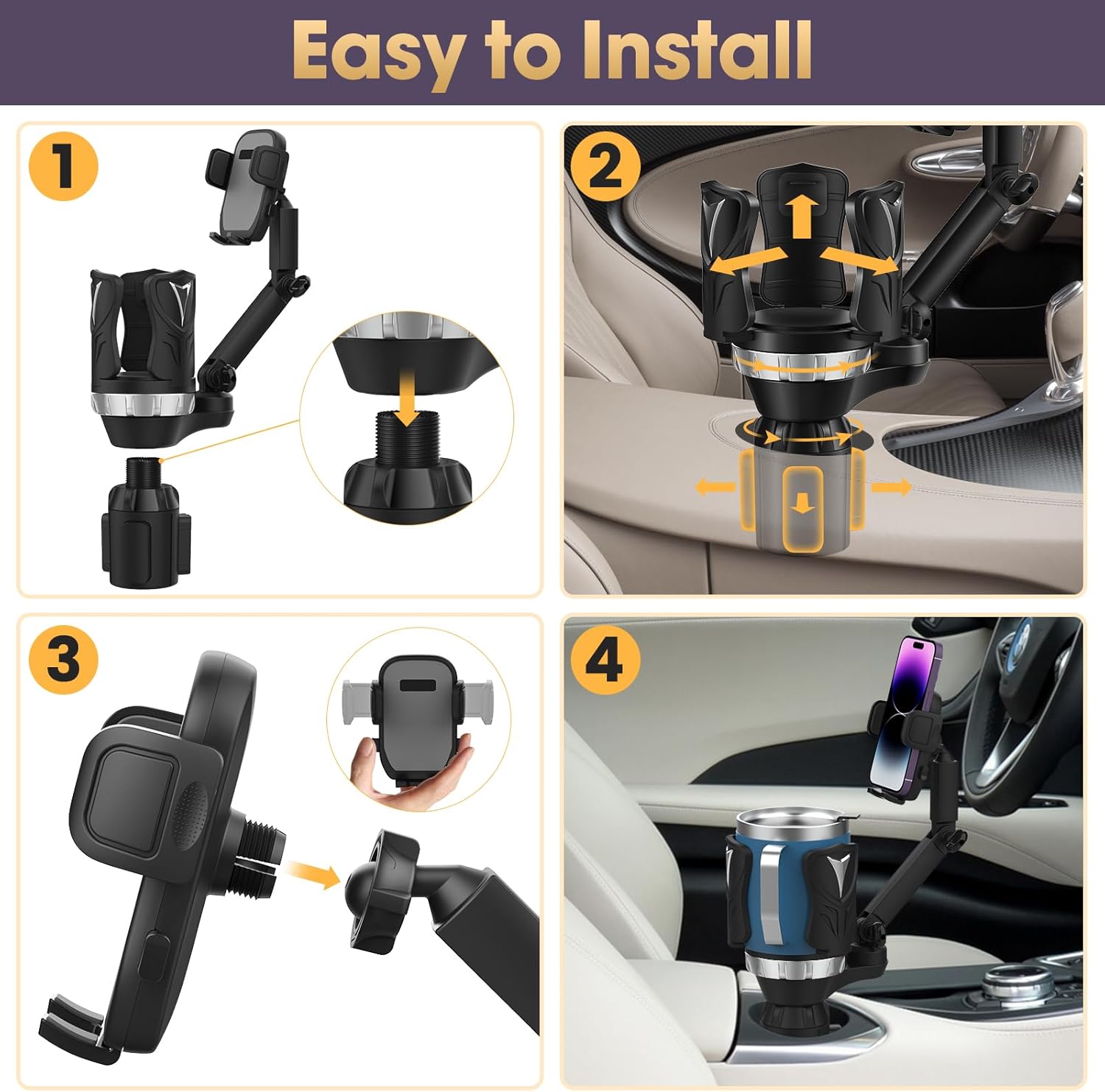 Easy to Install

1

2

3

4