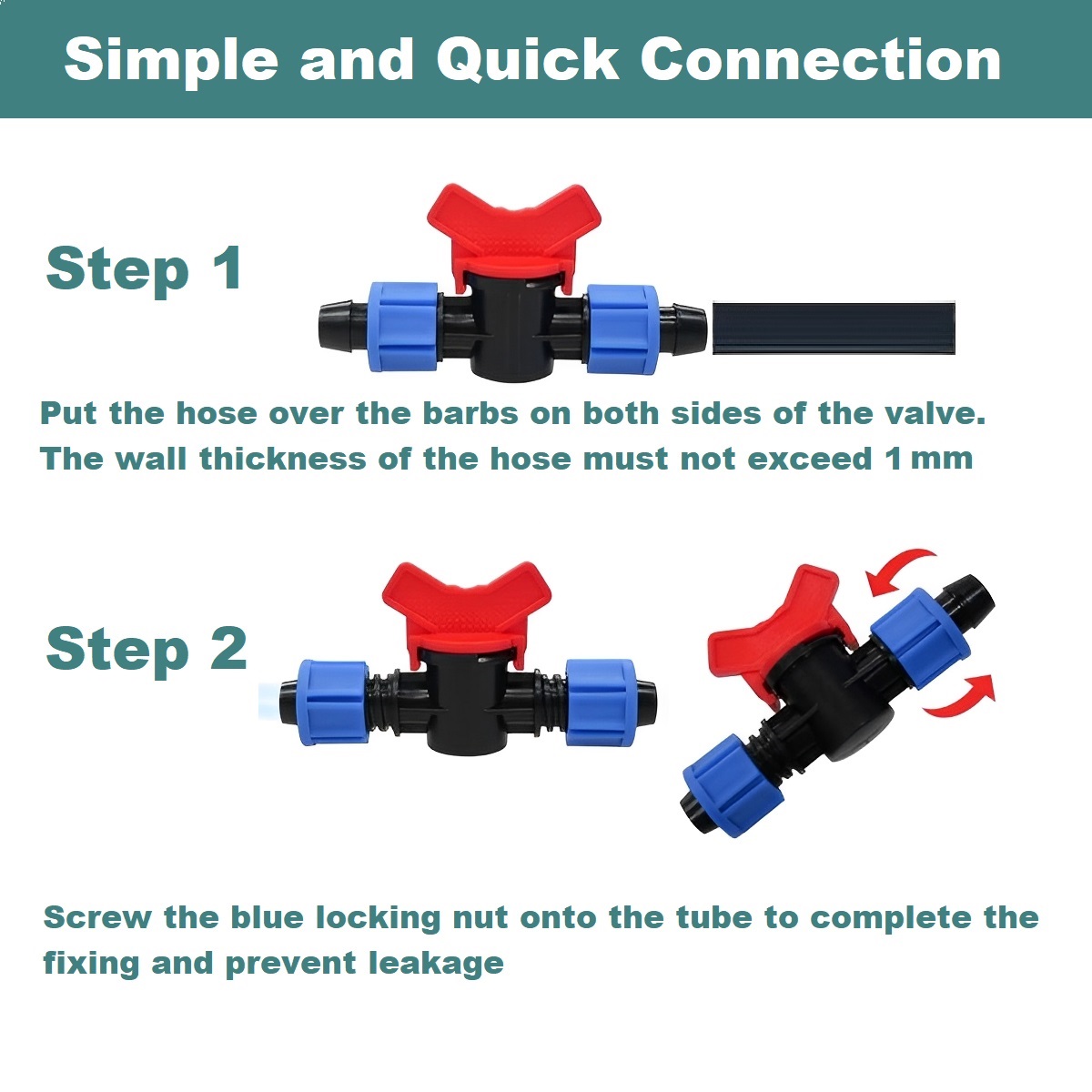 Simple and Quick Connection

Step 1

Put the hose over the barbs on both sides of the valve. The wall thickness of the hose must not exceed 1 mm

Step 2

Screw the blue locking nut onto the tube to complete the fixing and prevent leakage