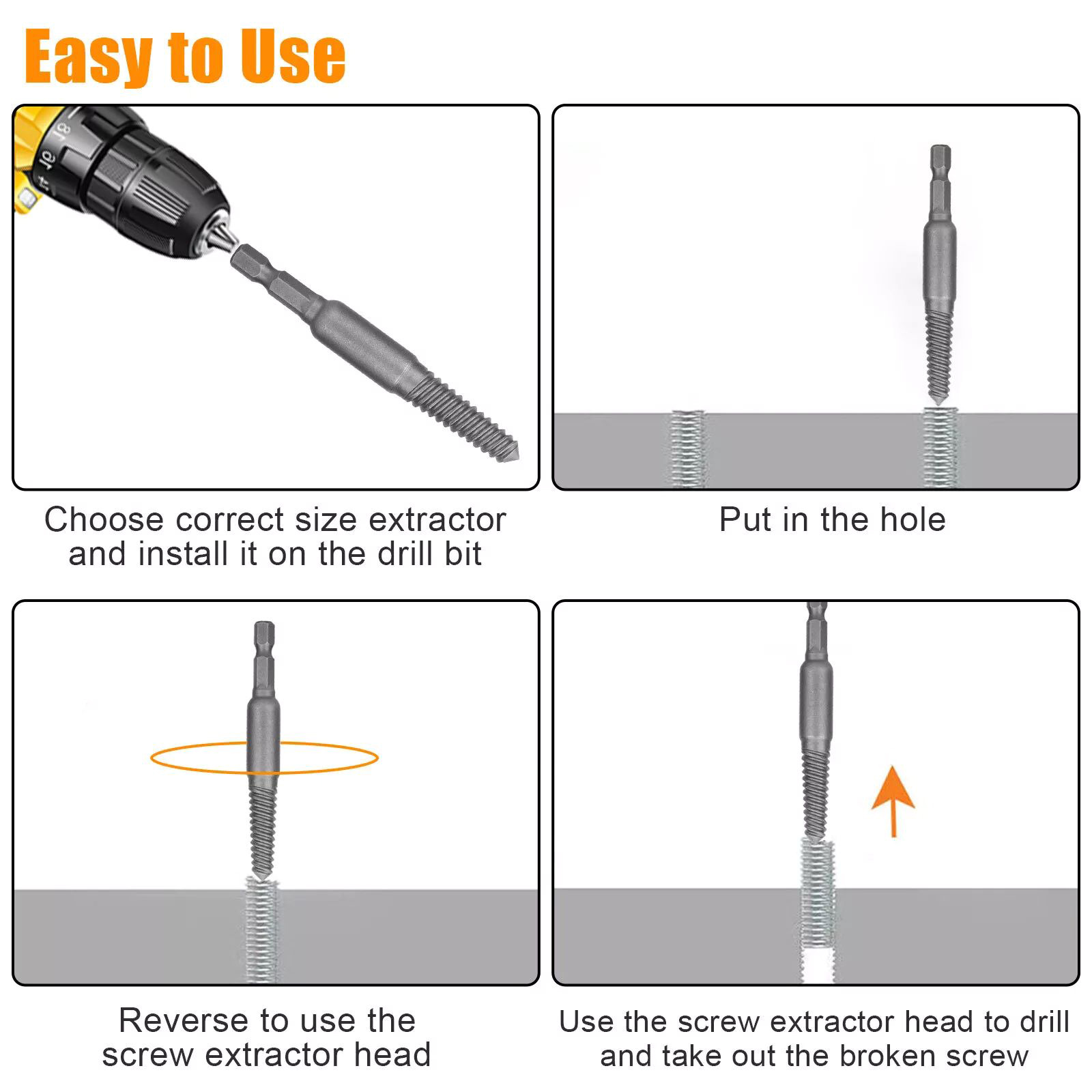 Easy to Use

Choose correct size extractor and install it on the drill bit

Put in the hole

Reverse to use the screw extractor head

Use the screw extractor head to drill and take out the broken screw