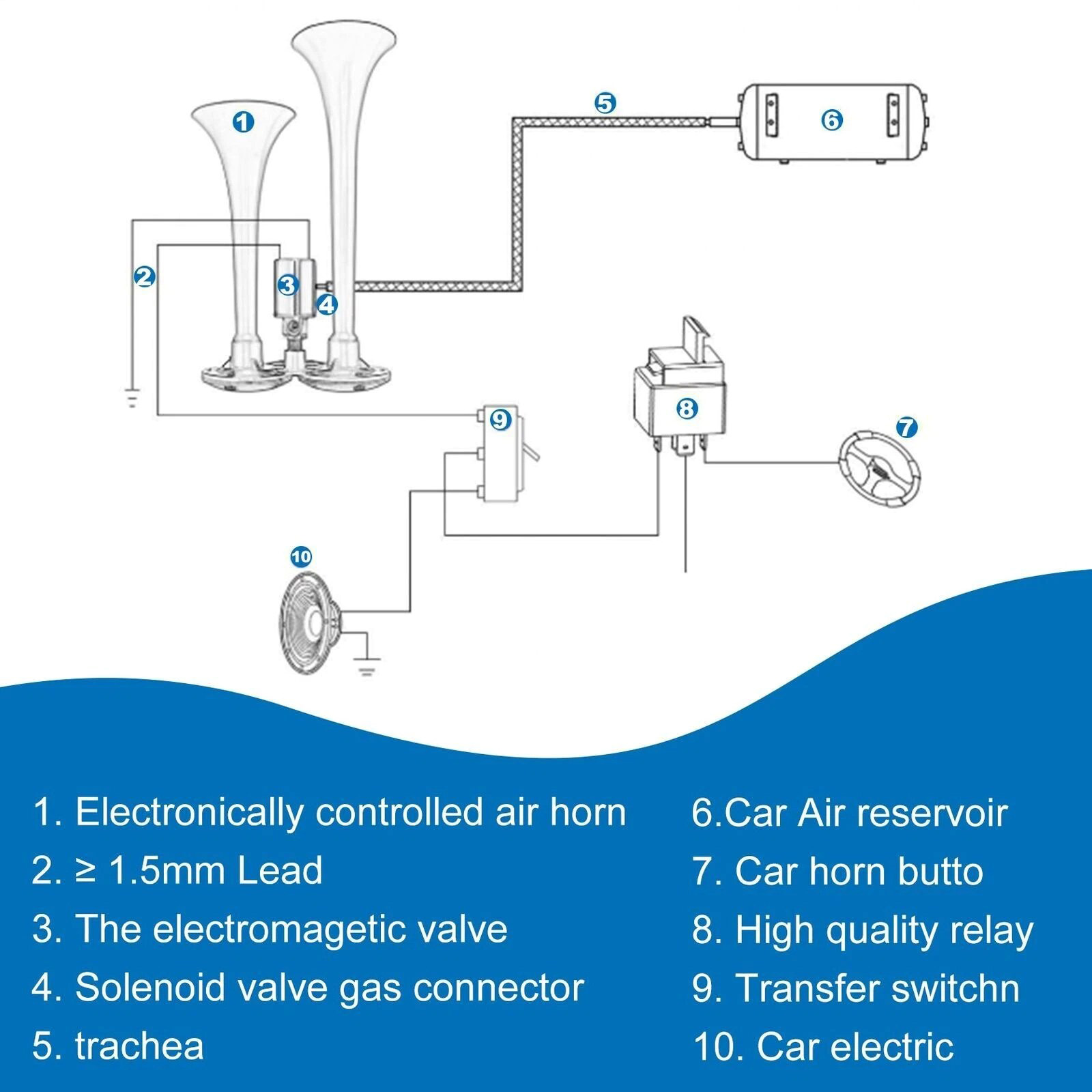 1

5

6

2

3

4

9

8

7

10

1. Electronically controlled air horn
2. ≥ 1.5mm Lead
3. The electromagetic valve
4. Solenoid valve gas connector
5. trachea

6.Car Air reservoir
7. Car horn butto
8. High quality relay
9. Transfer switchn
10. Car electric