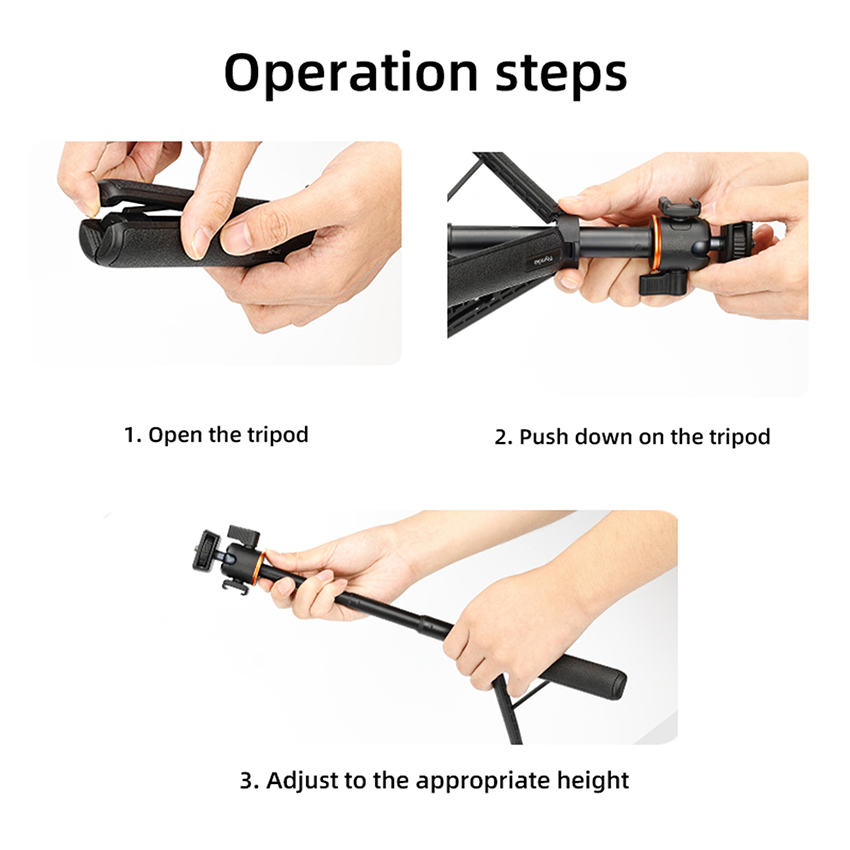 Operation steps

1. Open the tripod

2. Push down on the tripod

3. Adjust to the appropriate height