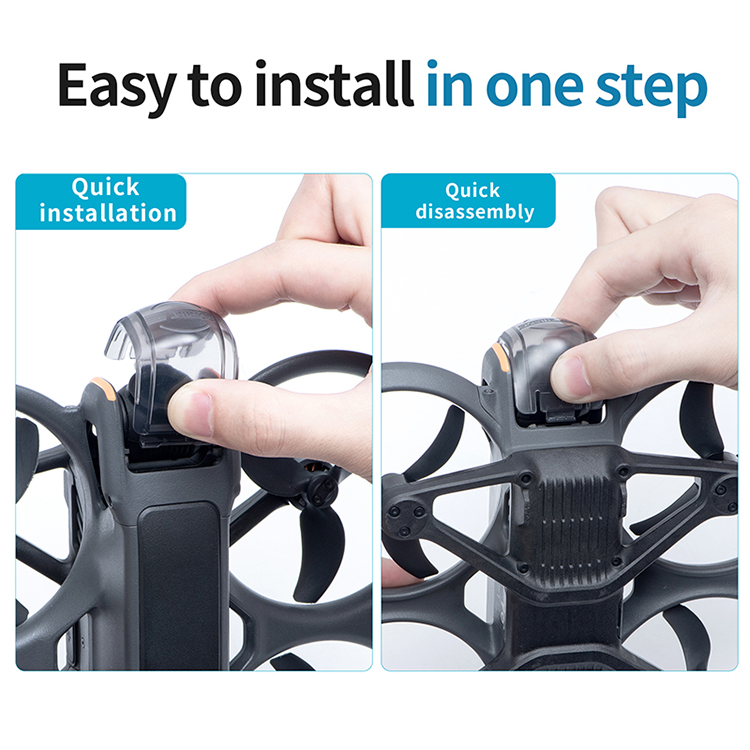 Easy to install in one step

Quick installation

Quick disassembly