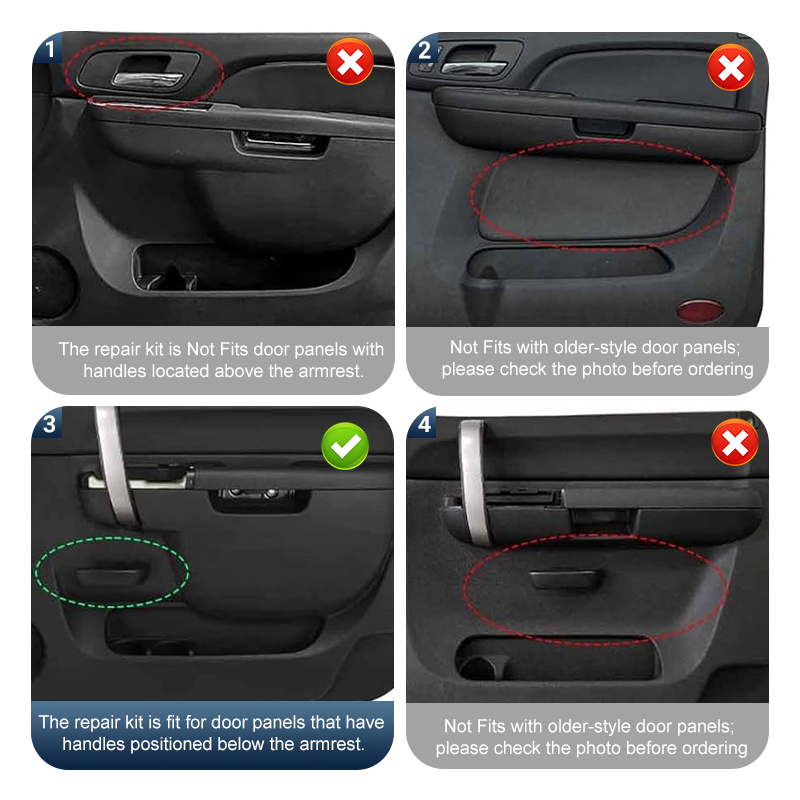 1

The repair kit is Not Fits door panels with handles located above the armrest.

2

Not Fits with older-style door panels; please check the photo before ordering

3

The repair kit is fit for door panels that have handles positioned below the armrest.

4

Not Fits with older-style door panels; please check the photo before ordering