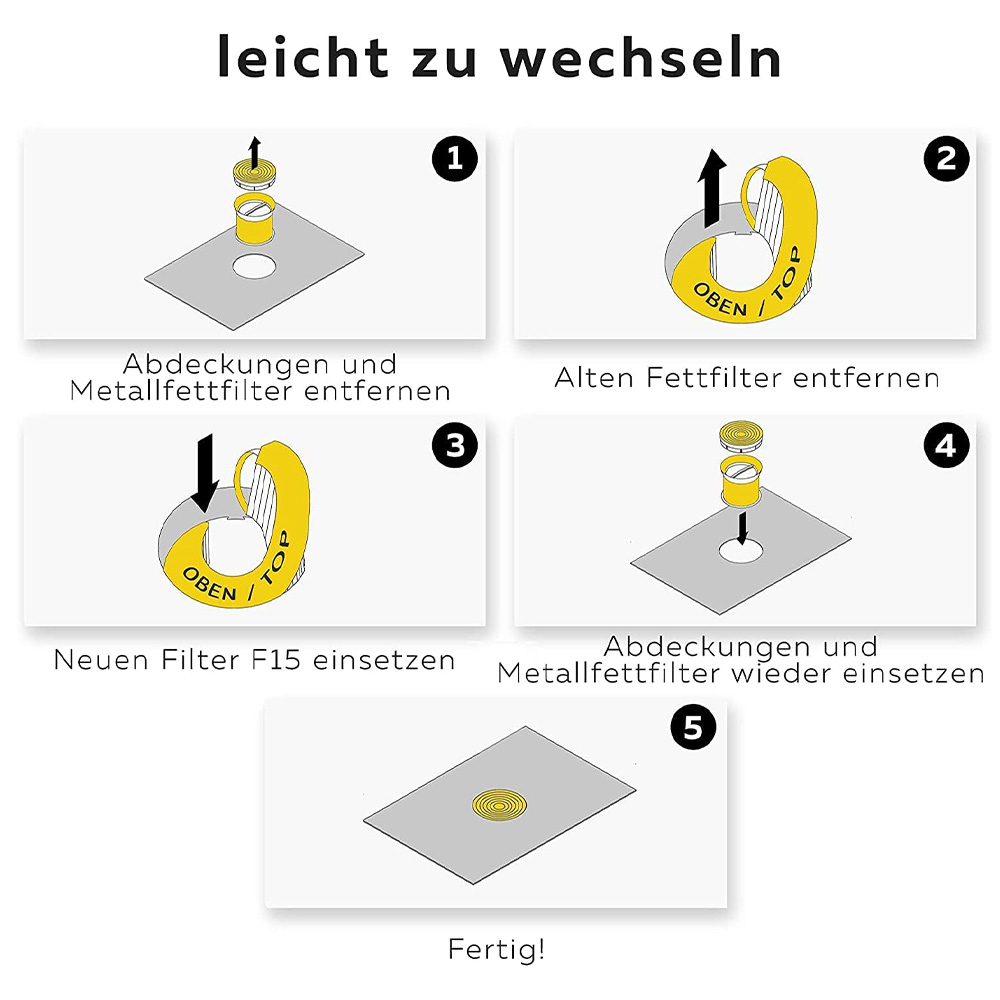 leicht zu wechseln

1

Abdeckungen und Metallfettfilter entfernen

2

OBEN / TOP

Alten Fettfilter entfernen

3

OBEN / TOP

Neuen Filter F15 einsetzen

4

Abdeckungen und Metallfettfilter wieder einsetzen

5

Fertig!