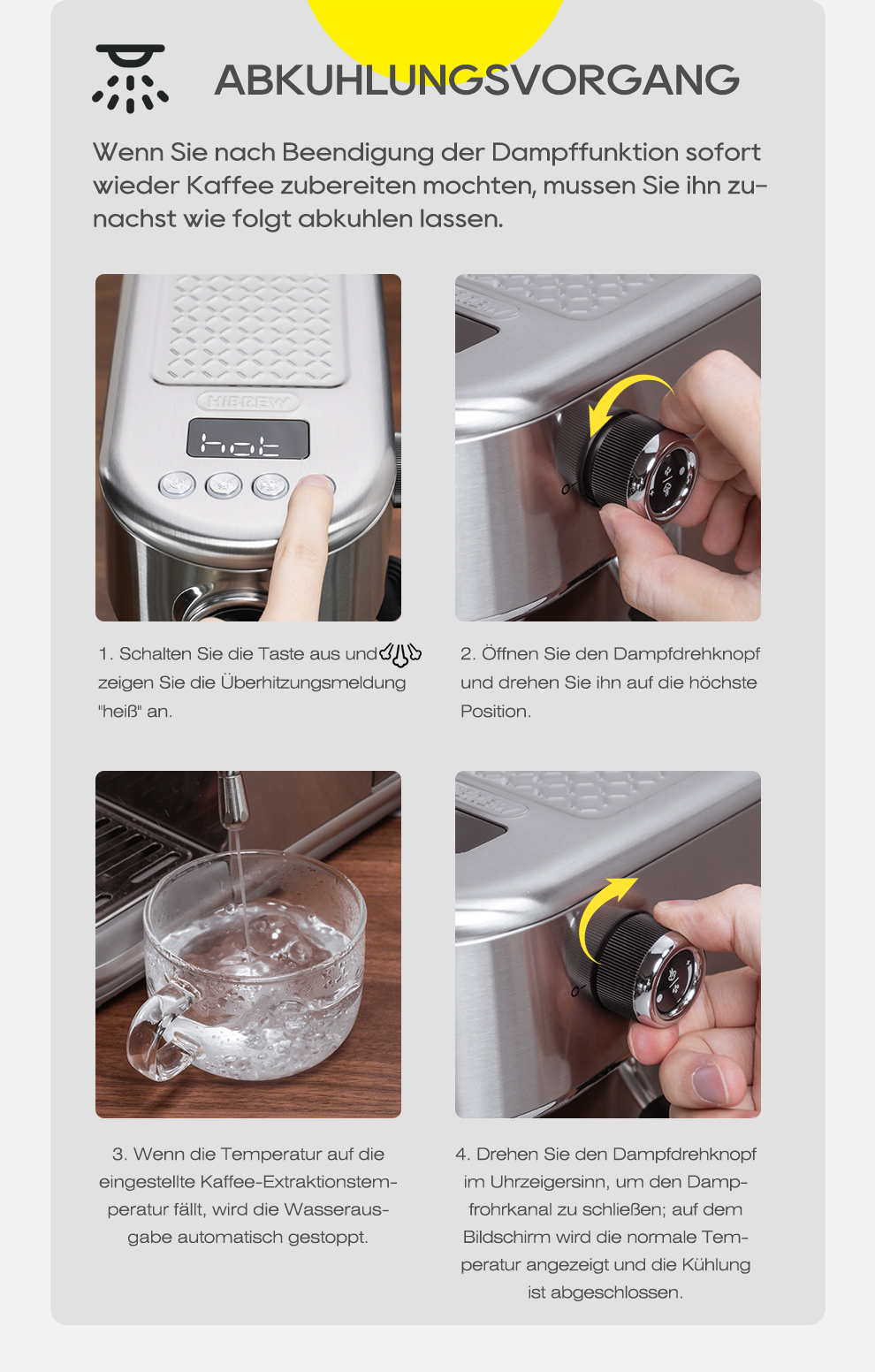 ABKUHLUNGSVORGANG

Wenn Sie nach Beendigung der Dampffunktion sofort wieder Kaffee zubereiten mochten, mussen Sie ihn zunachst wie folgt abkuhlen lassen.

HiBREW

hot

1. Schalten Sie die Taste aus und zeigen Sie die Überhitzungsmeldung "heiß" an.

2. Öffnen Sie den Dampfdrehknopf und drehen Sie ihn auf die höchste Position.

3. Wenn die Temperatur auf die eingestellte Kaffee-Extraktionstemperatur fällt, wird die Wasserausgabe automatisch gestoppt.

4. Drehen Sie den Dampfdrehknopf im Uhrzeigersinn, um den Dampfrohrkanal zu schließen; auf dem Bildschirm wird die normale Temperatur angezeigt und die Kühlung ist abgeschlossen.