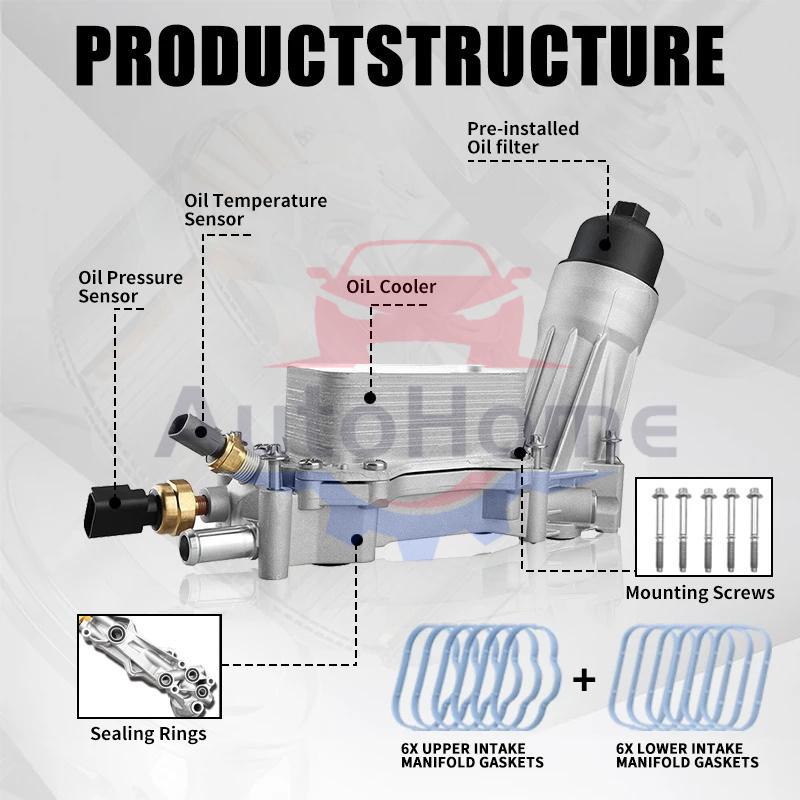 PRODUCTSTRUCTURE

Pre-installed Oil filter

Oil Temperature Sensor

Oil Pressure Sensor

OiL Cooler

AutoHome

Mounting Screws

Sealing Rings

+

6X UPPER INTAKE MANIFOLD GASKETS

6X LOWER INTAKE MANIFOLD GASKETS