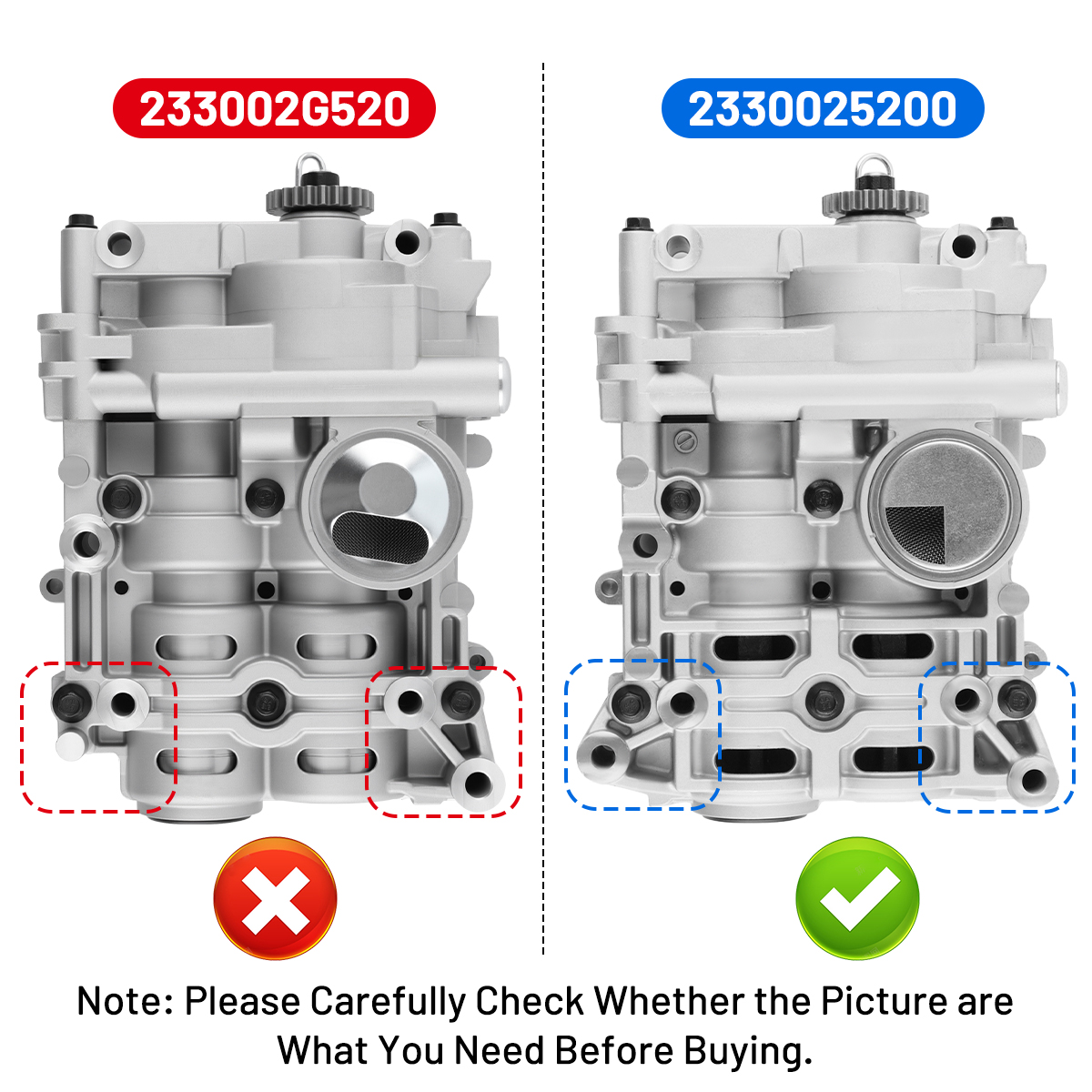 233002G520

2330025200

Note: Please Carefully Check Whether the Picture are What You Need Before Buying.