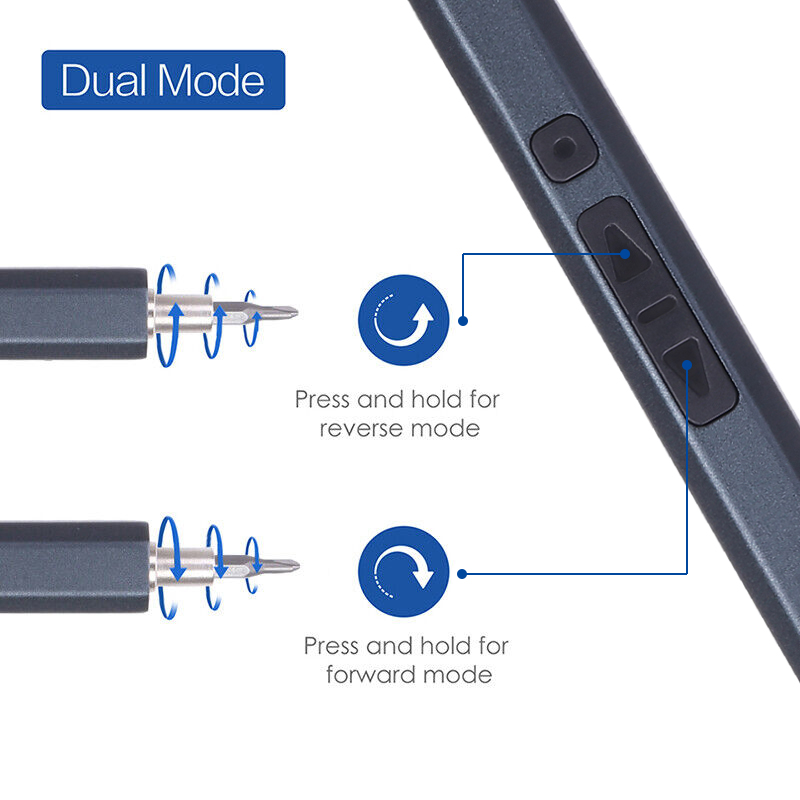 Dual Mode

Press and hold for reverse mode

Press and hold for forward mode