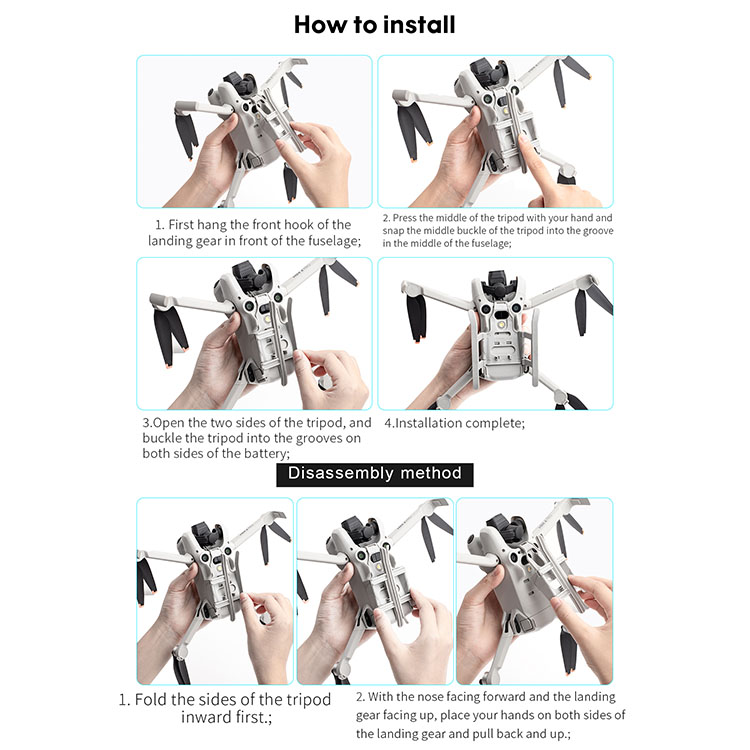 How to install

1. First hang the front hook of the landing gear in front of the fuselage;

2. Press the middle of the tripod with your hand and snap the middle buckle of the tripod into the groove in the middle of the fuselage;

3.Open the two sides of the tripod, and buckle the tripod into the grooves on both sides of the battery;

4.Installation complete;

Disassembly method

1. Fold the sides of the tripod inward first.;

2. With the nose facing forward and the landing gear facing up, place your hands on both sides of the landing gear and pull back and up.;