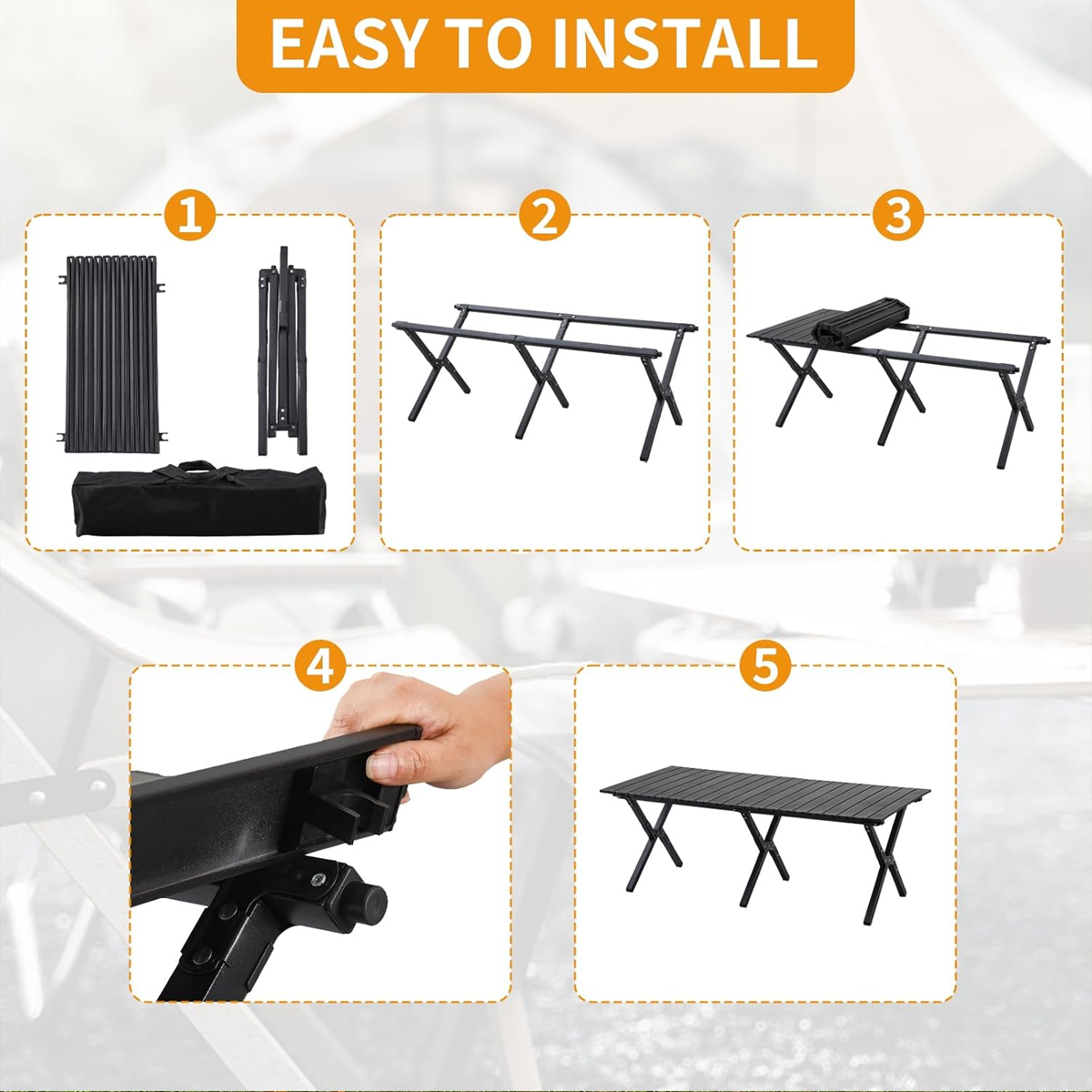 EASY TO INSTALL

1

2

3

4

5