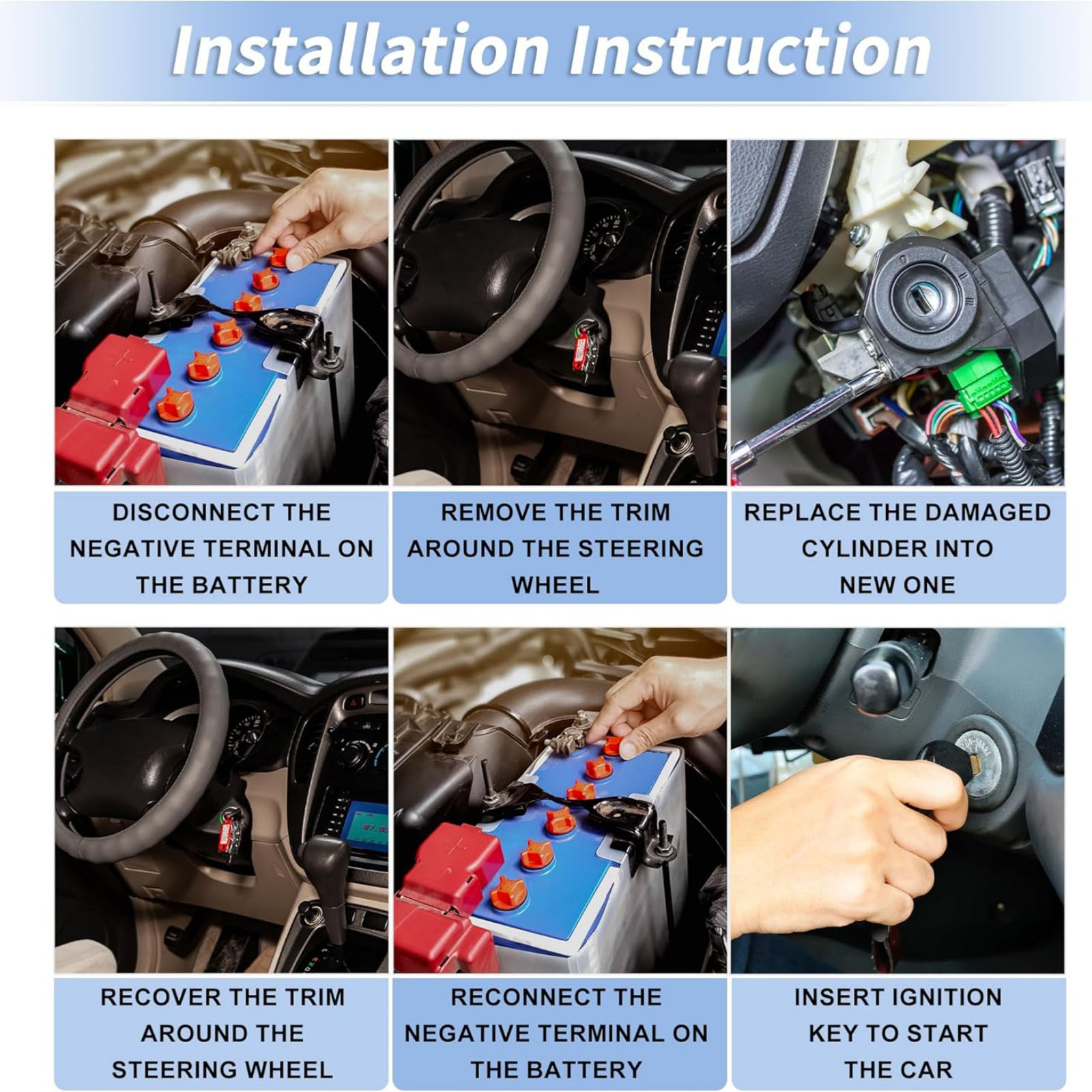 Installation Instruction

DISCONNECT THE NEGATIVE TERMINAL ON THE BATTERY

REMOVE THE TRIM AROUND THE STEERING WHEEL

REPLACE THE DAMAGED CYLINDER INTO NEW ONE

RECOVER THE TRIM AROUND THE STEERING WHEEL

RECONNECT THE NEGATIVE TERMINAL ON THE BATTERY

INSERT IGNITION KEY TO START THE CAR