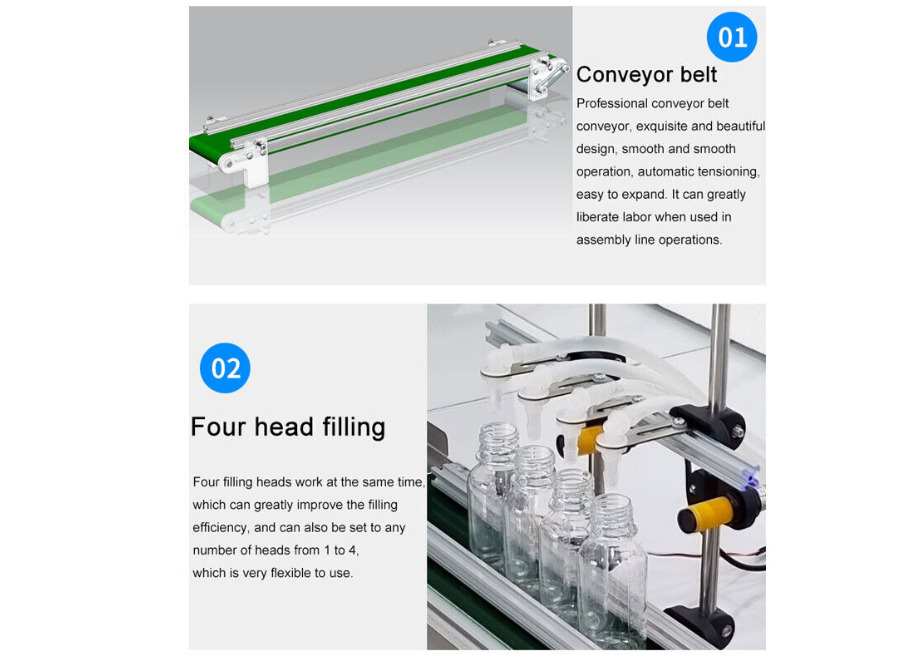 01

Conveyor belt

Professional conveyor belt conveyor, exquisite and beautiful design, smooth and smooth operation, automatic tensioning, easy to expand. It can greatly liberate labor when used in assembly line operations.

02

Four head filling

Four filling heads work at the same time, which can greatly improve the filling efficiency, and can also be set to any number of heads from 1 to 4, which is very flexible to use.