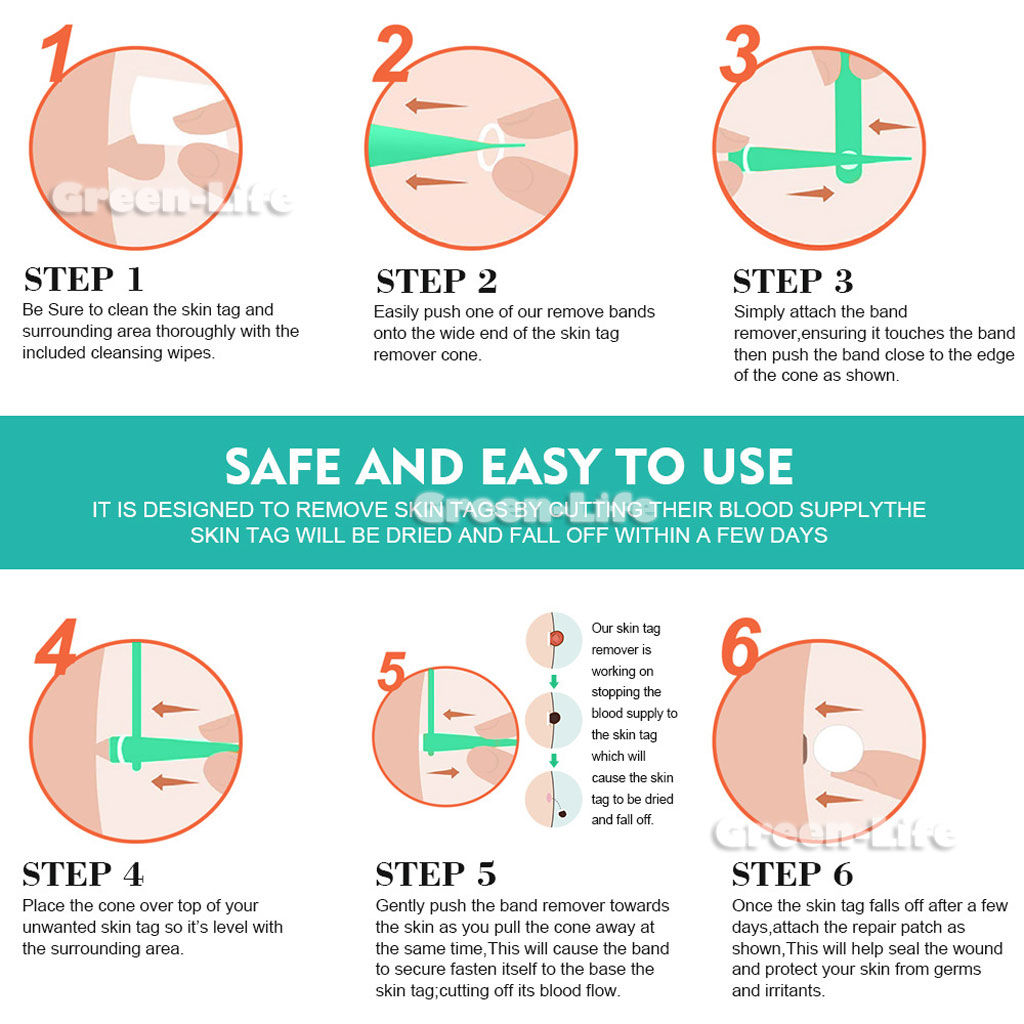 1

Green-Life

STEP 1
Be Sure to clean the skin tag and surrounding area thoroughly with the included cleansing wipes.

2

STEP 2
Easily push one of our remove bands onto the wide end of the skin tag remover cone.

3

STEP 3
Simply attach the band remover,ensuring it touches the band then push the band close to the edge of the cone as shown.

SAFE AND EASY TO USE
IT IS DESIGNED TO REMOVE SKIN TAGS BY CUTTING THEIR BLOOD SUPPLYTHE SKIN TAG WILL BE DRIED AND FALL OFF WITHIN A FEW DAYS

Green-Life

4

STEP 4
Place the cone over top of your unwanted skin tag so it's level with the surrounding area.

5

Our skin tag remover is working on stopping the blood supply to the skin tag which will cause the skin tag to be dried and fall off.

STEP 5
Gently push the band remover towards the skin as you pull the cone away at the same time,This will cause the band to secure fasten itself to the base the skin tag;cutting off its blood flow.

6

Green-Life

STEP 6
Once the skin tag falls off after a few days,attach the repair patch as shown,This will help seal the wound and protect your skin from germs and irritants.