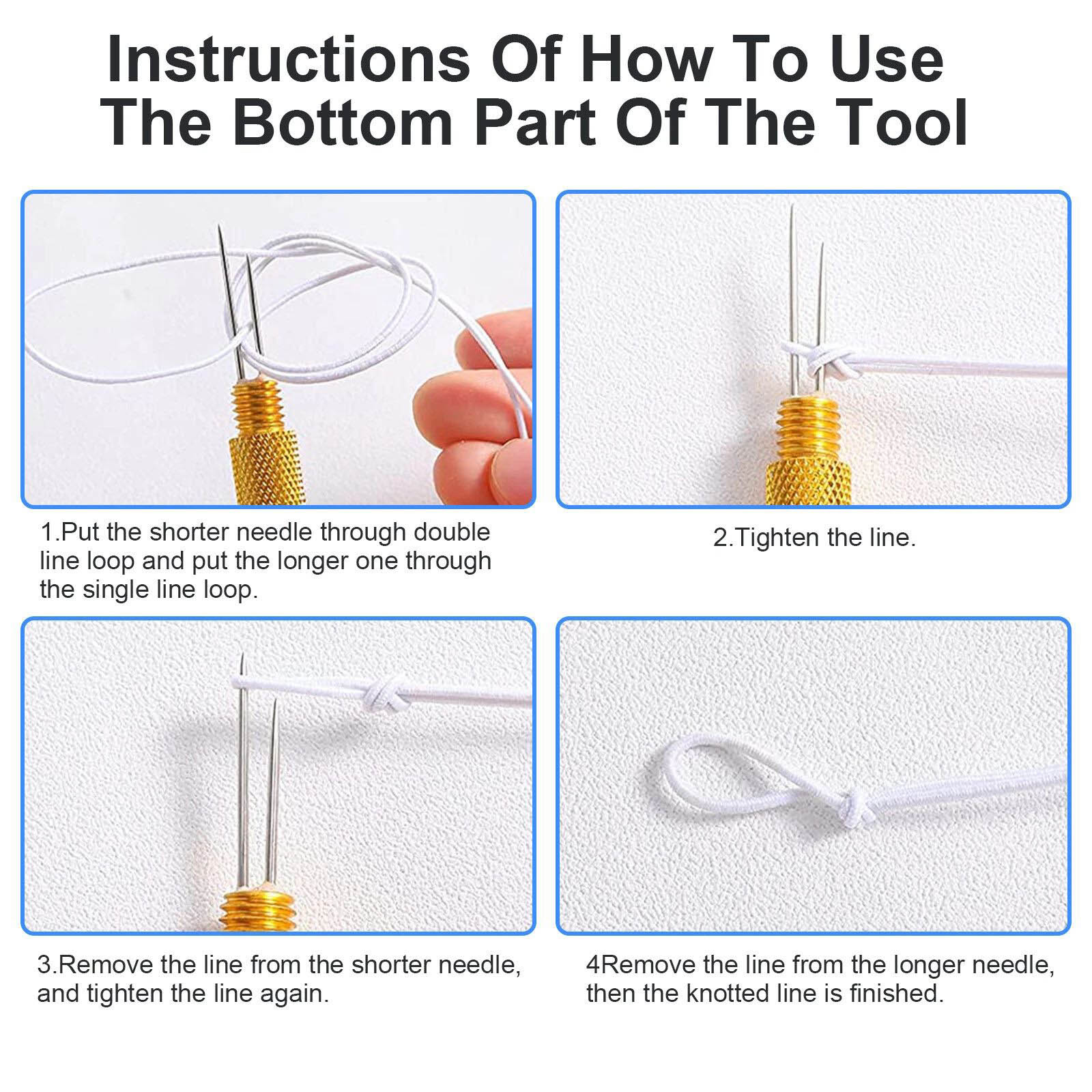 Instructions Of How To Use The Bottom Part Of The Tool

1.Put the shorter needle through double line loop and put the longer one through the single line loop.

2.Tighten the line.

3.Remove the line from the shorter needle, and tighten the line again.

4Remove the line from the longer needle, then the knotted line is finished.