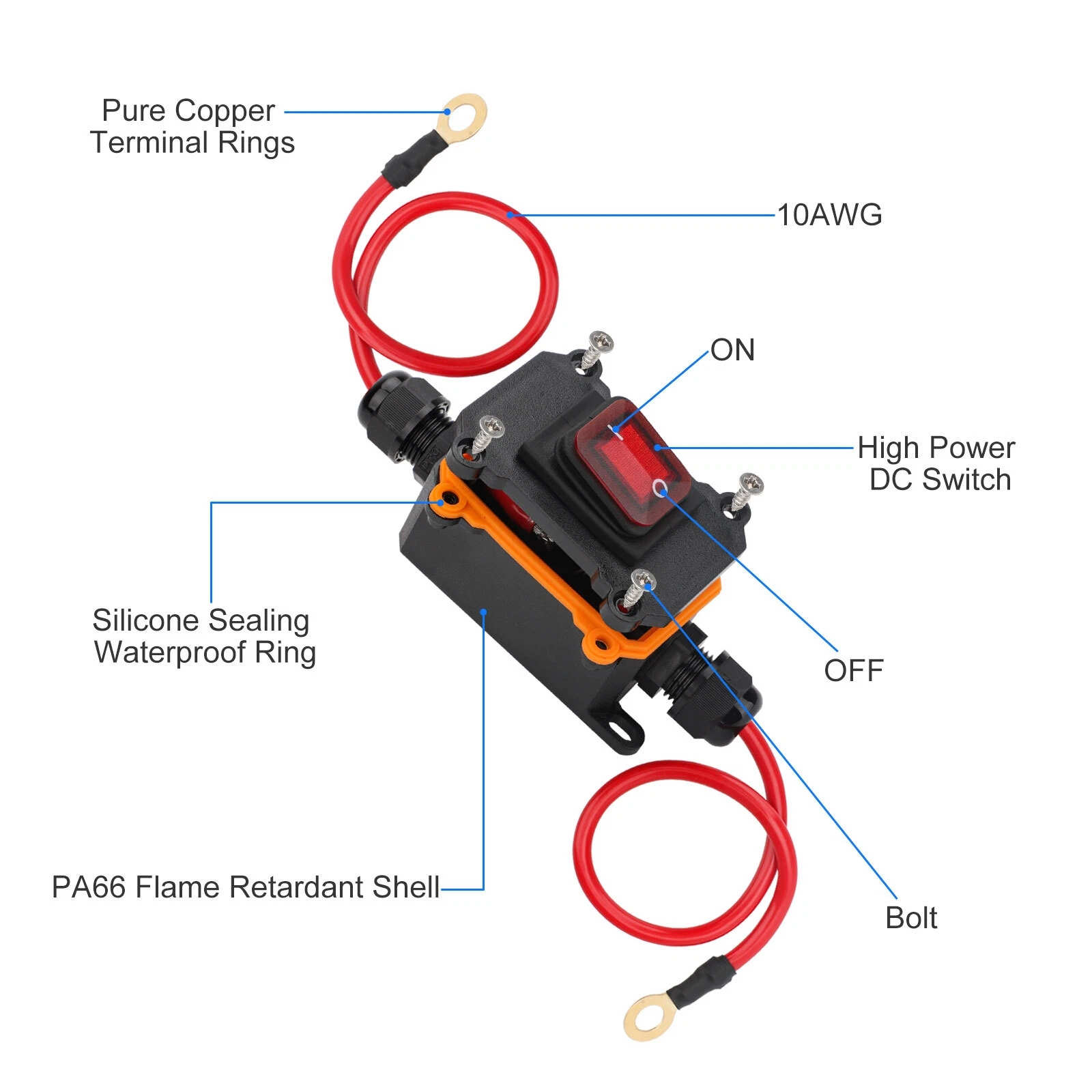 Pure Copper
Terminal Rings

10AWG

ON

High Power
DC Switch

Silicone Sealing
Waterproof Ring

OFF

PA66 Flame Retardant Shell

Bolt