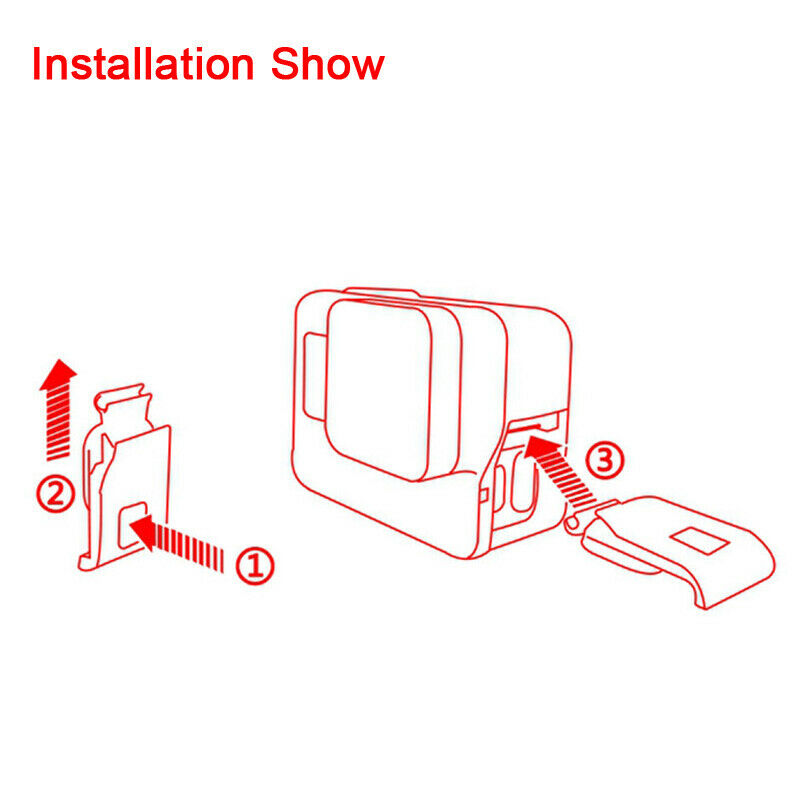 Installation Show

②

①

③