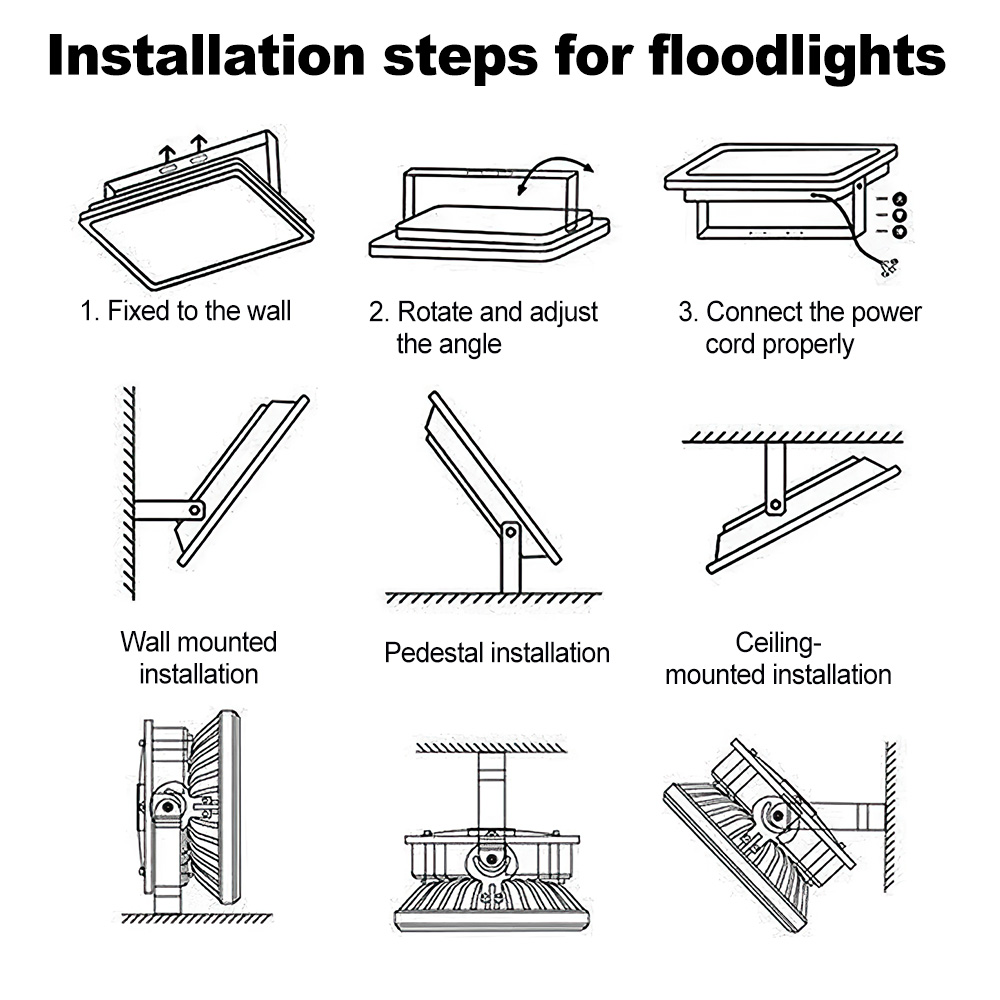 Installation steps for floodlights

1. Fixed to the wall

2. Rotate and adjust the angle

3. Connect the power cord properly

Wall mounted installation

Pedestal installation

Ceiling-mounted installation