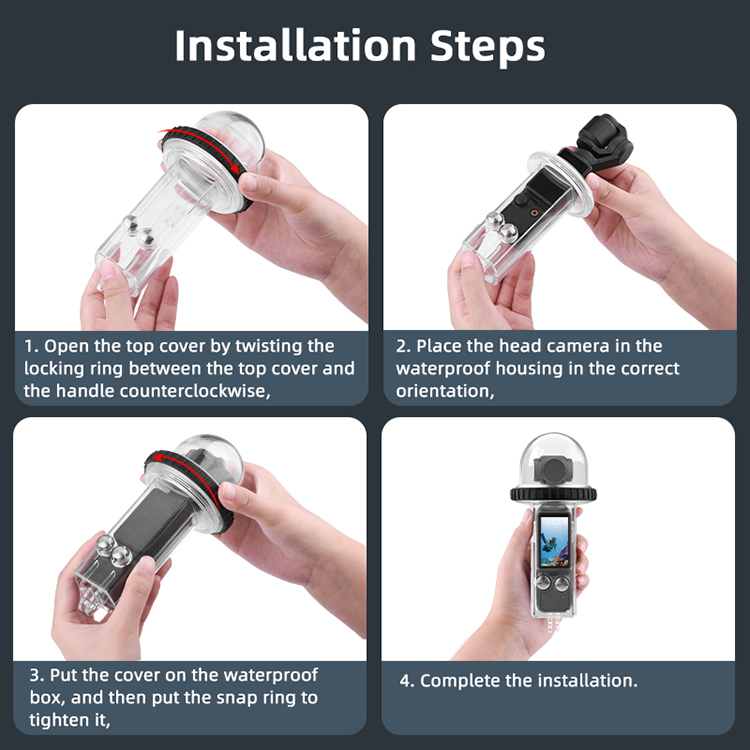 Installation Steps

1. Open the top cover by twisting the locking ring between the top cover and the handle counterclockwise,

2. Place the head camera in the waterproof housing in the correct orientation,

3. Put the cover on the waterproof box, and then put the snap ring to tighten it,

4. Complete the installation.