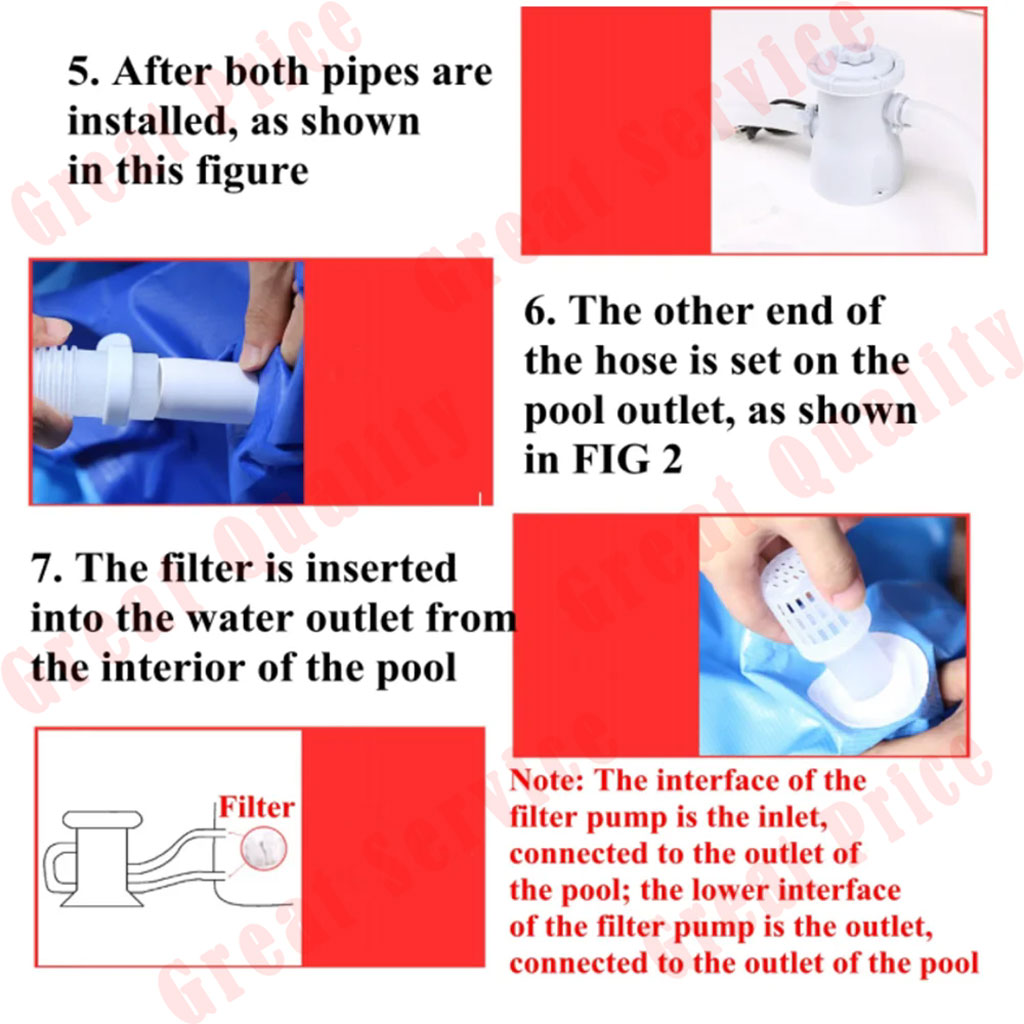 5. After both pipes are installed, as shown in this figure

6. The other end of the hose is set on the pool outlet, as shown in FIG 2

7. The filter is inserted into the water outlet from the interior of the pool

Filter

Note: The interface of the filter pump is the inlet, connected to the outlet of the pool; the lower interface of the filter pump is the outlet, connected to the outlet of the pool

Great Price
Great Service
Great Quality
Great Quality
Great Service
Great Price