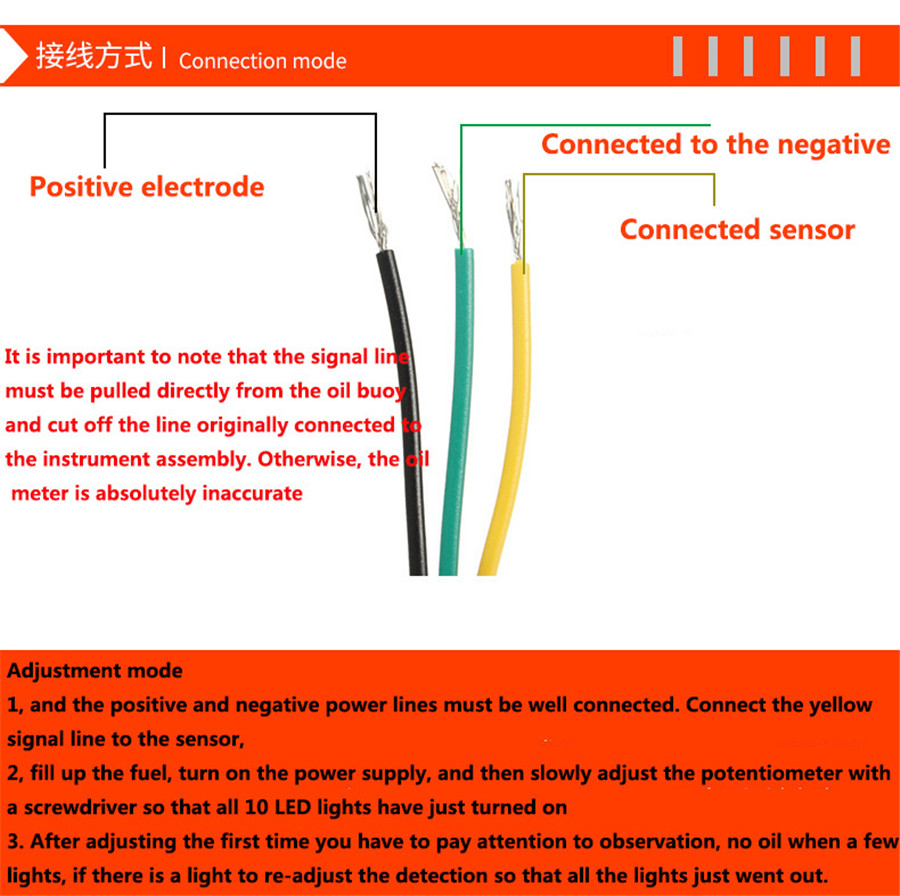 接线方式 | Connection mode

Positive electrode

Connected to the negative

Connected sensor

It is important to note that the signal line must be pulled directly from the oil buoy and cut off the line originally connected to the instrument assembly. Otherwise, the oil meter is absolutely inaccurate

Adjustment mode
1, and the positive and negative power lines must be well connected. Connect the yellow signal line to the sensor,
2, fill up the fuel, turn on the power supply, and then slowly adjust the potentiometer with a screwdriver so that all 10 LED lights have just turned on
3. After adjusting the first time you have to pay attention to observation, no oil when a few lights, if there is a light to re-adjust the detection so that all the lights just went out.