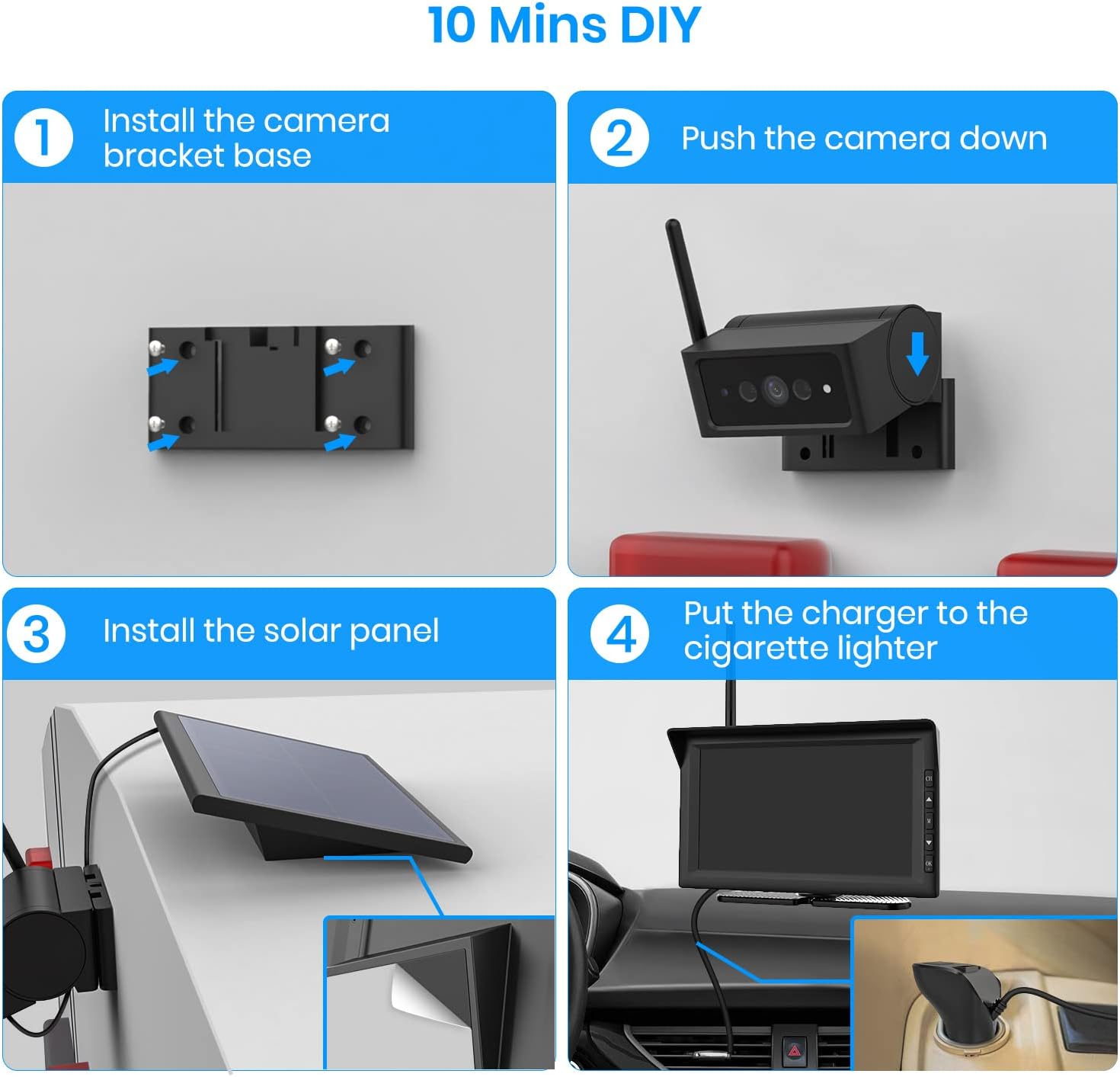 10 Mins DIY

1 Install the camera bracket base

2 Push the camera down

3 Install the solar panel

4 Put the charger to the cigarette lighter