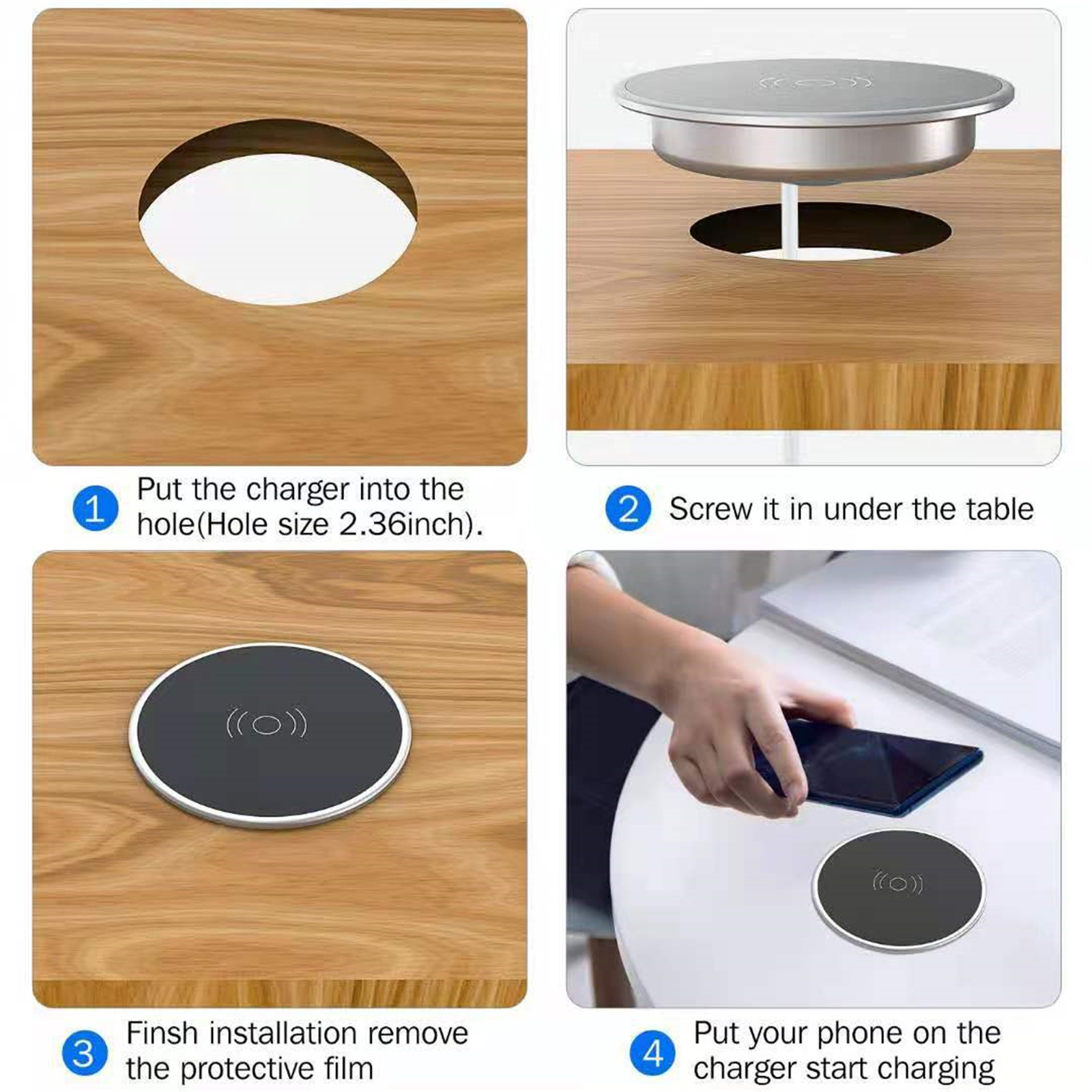 1 Put the charger into the hole(Hole size 2.36inch).

2 Screw it in under the table

3 Finsh installation remove the protective film

4 Put your phone on the charger start charging