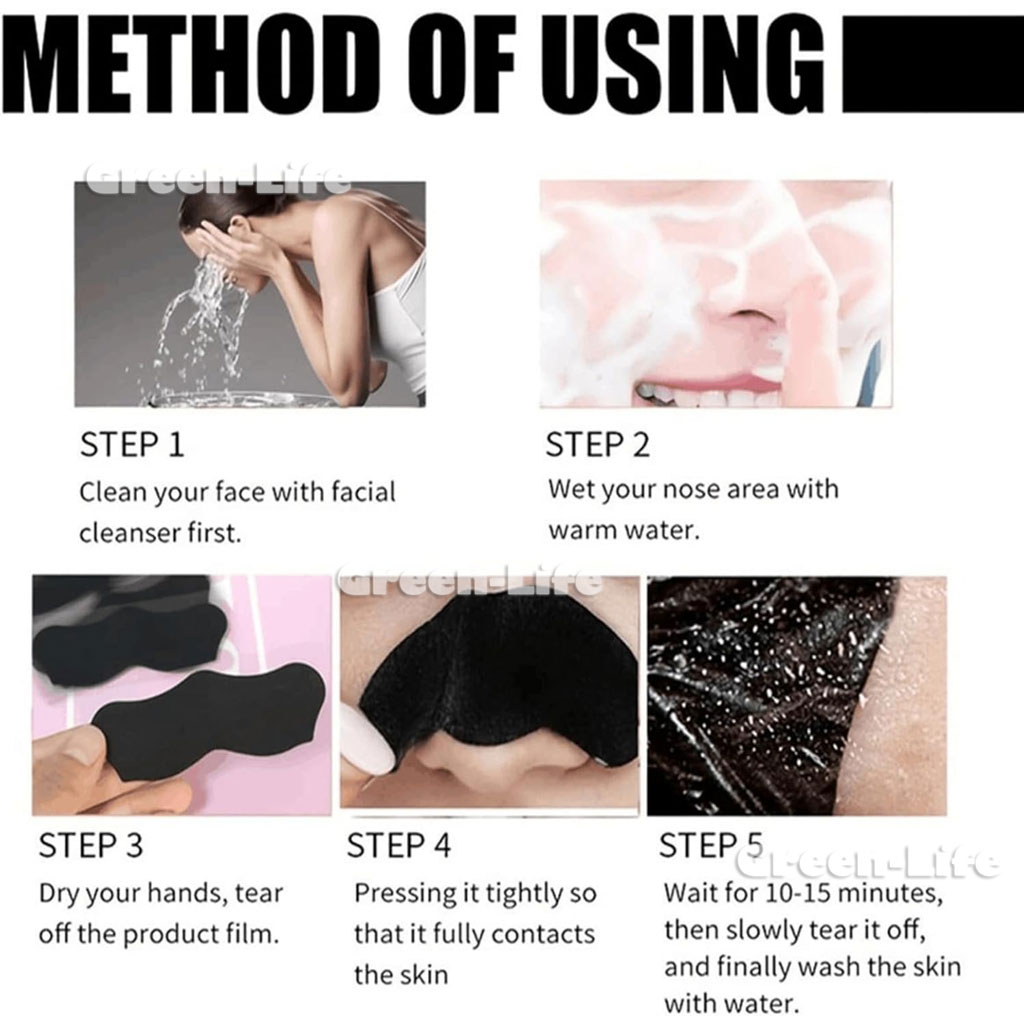 METHOD OF USING

Green-Life

STEP 1
Clean your face with facial cleanser first.

STEP 2
Wet your nose area with warm water.

Green-Life

STEP 3
Dry your hands, tear off the product film.

STEP 4
Pressing it tightly so that it fully contacts the skin

STEP 5
Green-Life
Wait for 10-15 minutes, then slowly tear it off, and finally wash the skin with water.