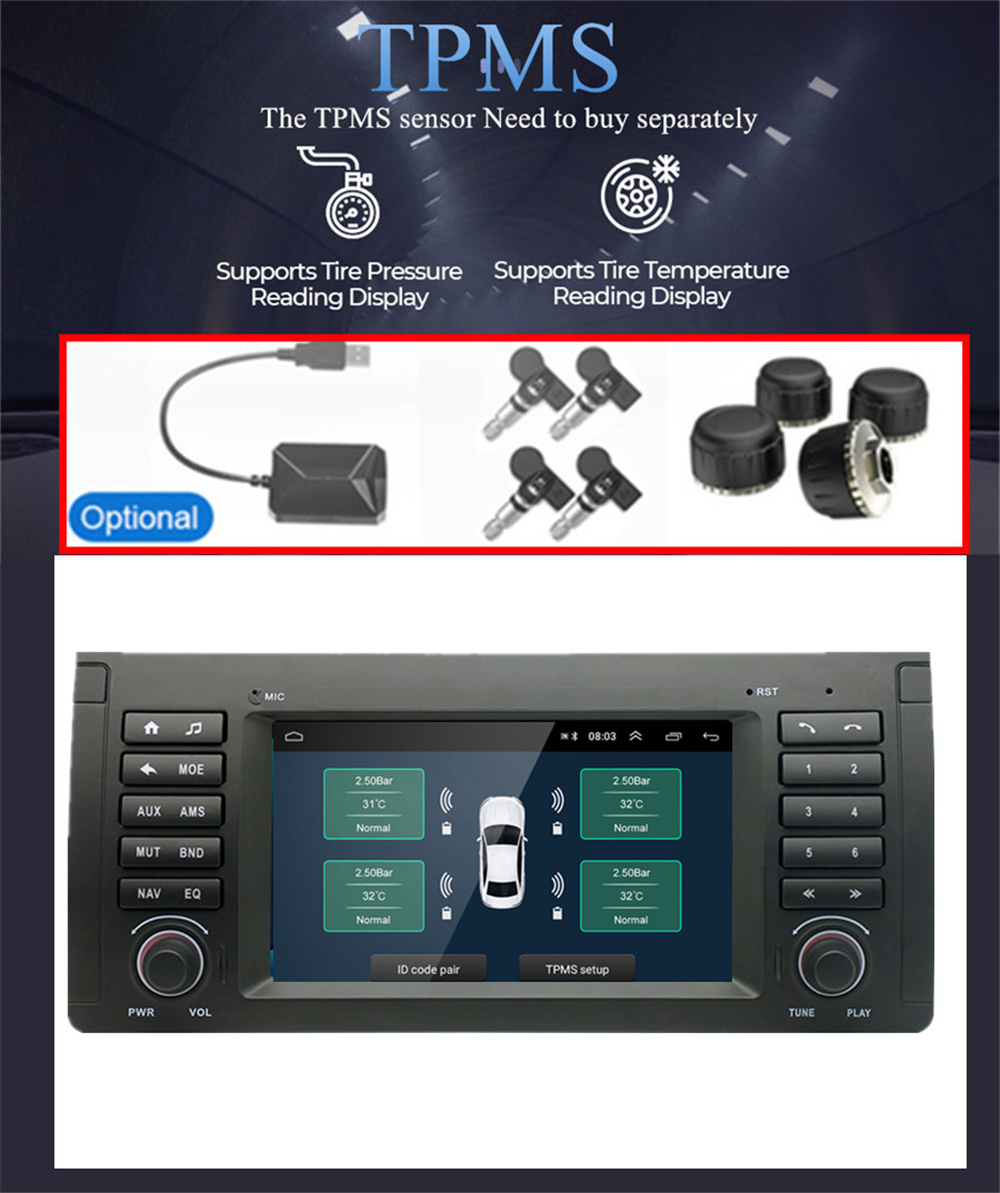 TPMS
The TPMS sensor Need to buy separately

Supports Tire Pressure Reading Display

Supports Tire Temperature Reading Display

Optional

MIC

RST

MOE

AUX AMS

MUT BND

NAV EQ

PWR VOL

08:03

2.50Bar
31°C
Normal

2.50Bar
32°C
Normal

2.50Bar
32°C
Normal

2.50Bar
32°C
Normal

ID code pair

TPMS setup

1 2

3 4

5 6

TUNE PLAY