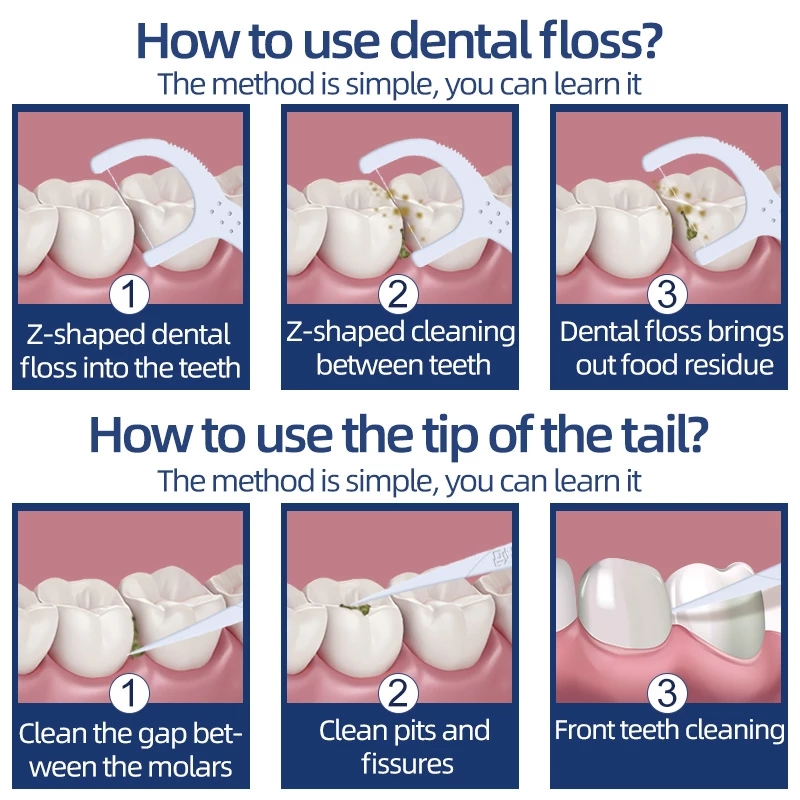 How to use dental floss?
The method is simple, you can learn it

1
Z-shaped dental floss into the teeth

2
Z-shaped cleaning between teeth

3
Dental floss brings out food residue

How to use the tip of the tail?
The method is simple, you can learn it

1
Clean the gap between the molars

2
Clean pits and fissures

3
Front teeth cleaning