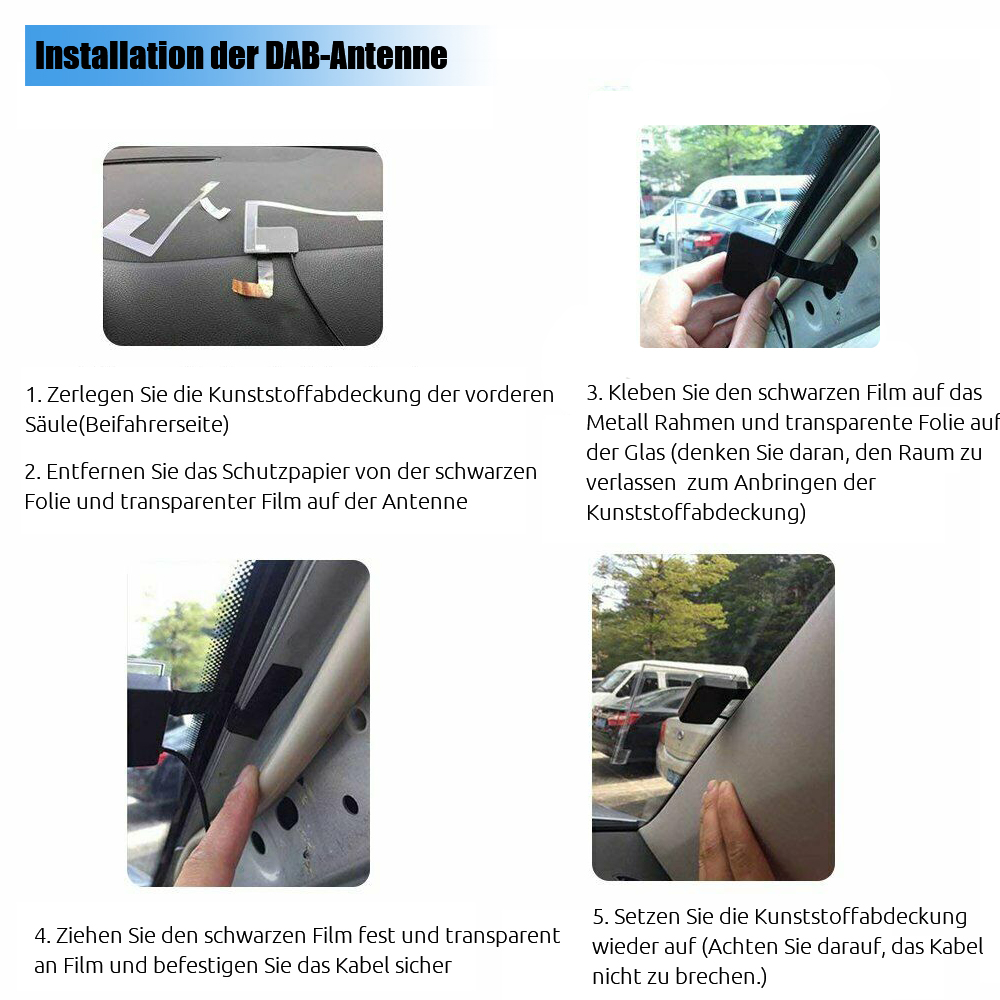 Installation der DAB-Antenne

1. Zerlegen Sie die Kunststoffabdeckung der vorderen Säule(Beifahrerseite)

2. Entfernen Sie das Schutzpapier von der schwarzen Folie und transparenter Film auf der Antenne

3. Kleben Sie den schwarzen Film auf das Metall Rahmen und transparente Folie auf der Glas (denken Sie daran, den Raum zu verlassen zum Anbringen der Kunststoffabdeckung)

4. Ziehen Sie den schwarzen Film fest und transparent an Film und befestigen Sie das Kabel sicher

5. Setzen Sie die Kunststoffabdeckung wieder auf (Achten Sie darauf, das Kabel nicht zu brechen.)