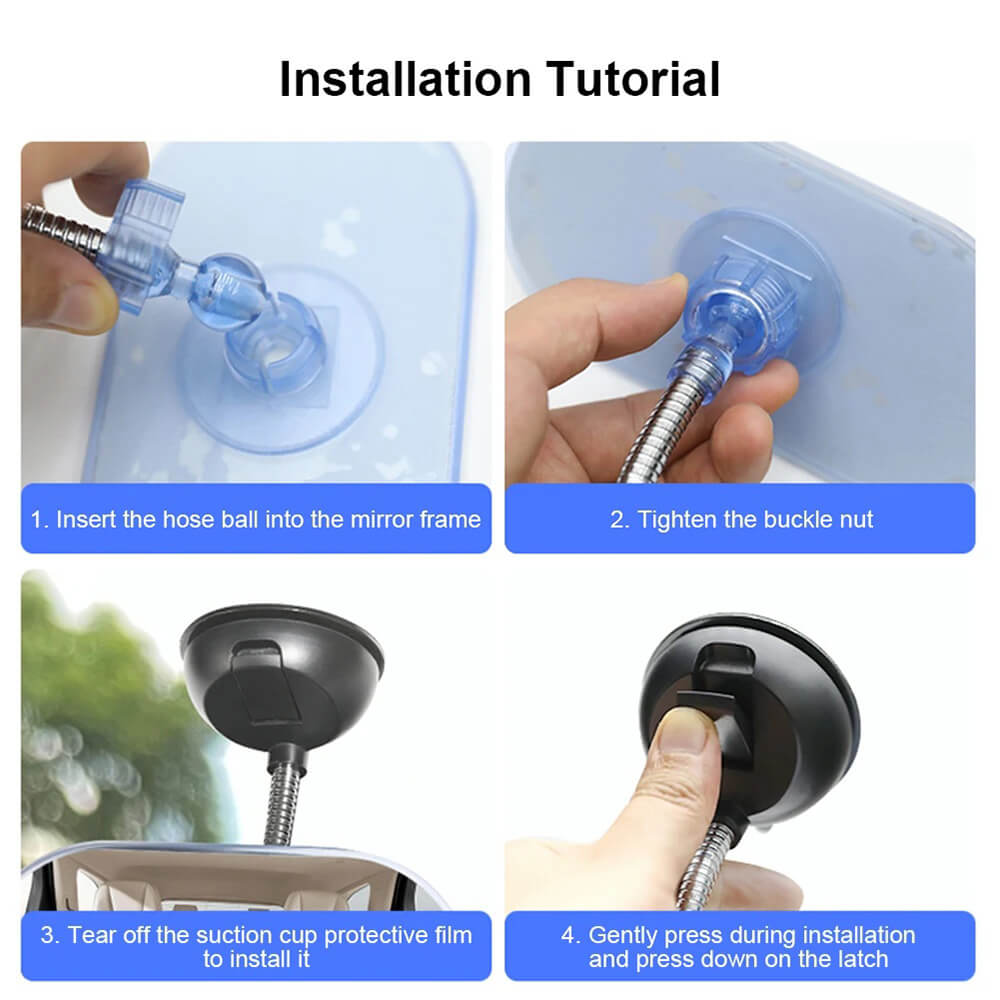 Installation Tutorial

1. Insert the hose ball into the mirror frame

2. Tighten the buckle nut

3. Tear off the suction cup protective film to install it

4. Gently press during installation and press down on the latch