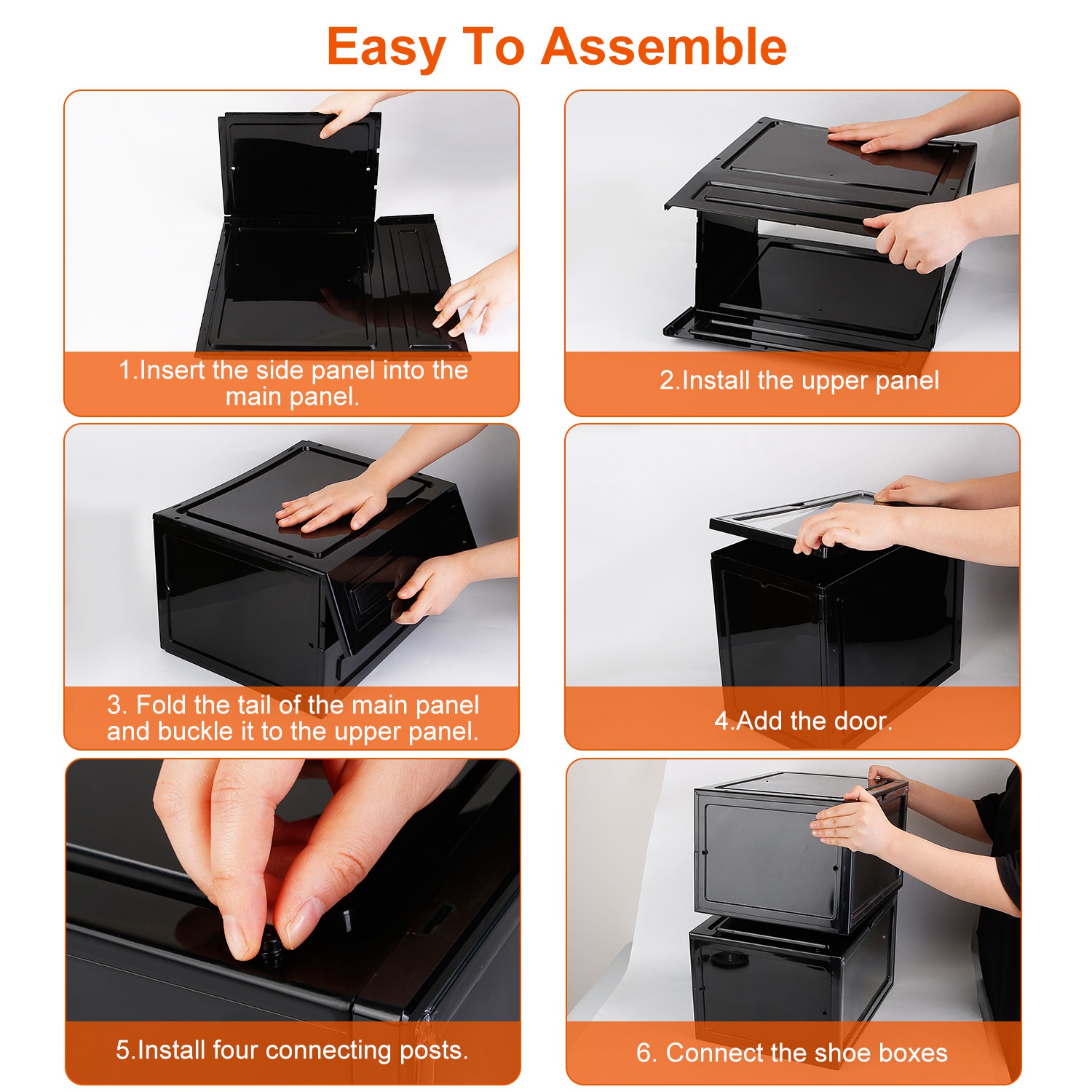 Easy To Assemble

1.Insert the side panel into the main panel.

2.Install the upper panel

3. Fold the tail of the main panel and buckle it to the upper panel.

4.Add the door.

5.Install four connecting posts.

6. Connect the shoe boxes