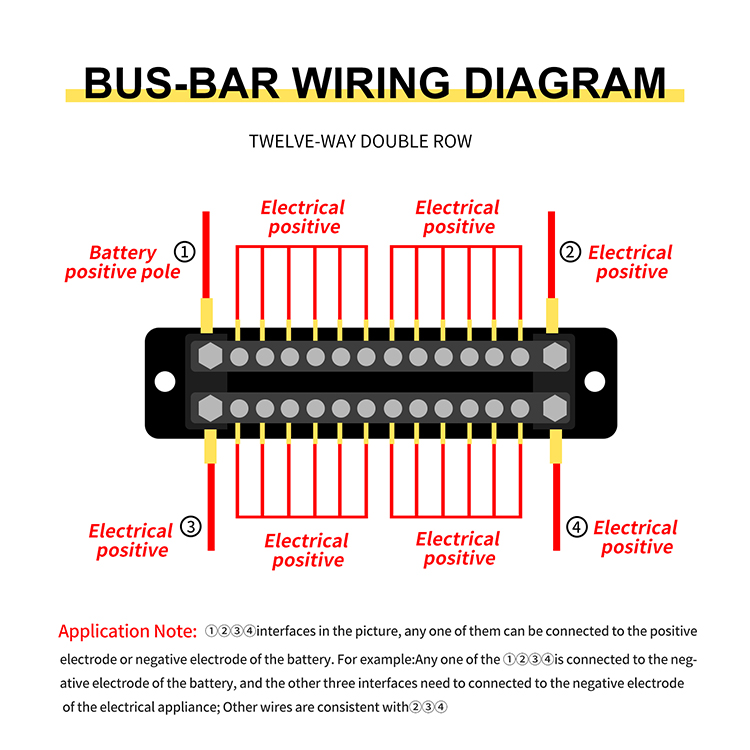 BUS-BAR WIRING DIAGRAM

TWELVE-WAY DOUBLE ROW

Electrical positive

Electrical positive

Battery positive pole ①

② Electrical positive

Electrical positive ③

Electrical positive

Electrical positive

④ Electrical positive

Application Note: ①②③④interfaces in the picture, any one of them can be connected to the positive electrode or negative electrode of the battery. For example:Any one of the ①②③④is connected to the negative electrode of the battery, and the other three interfaces need to connected to the negative electrode of the electrical appliance; Other wires are consistent with②③④