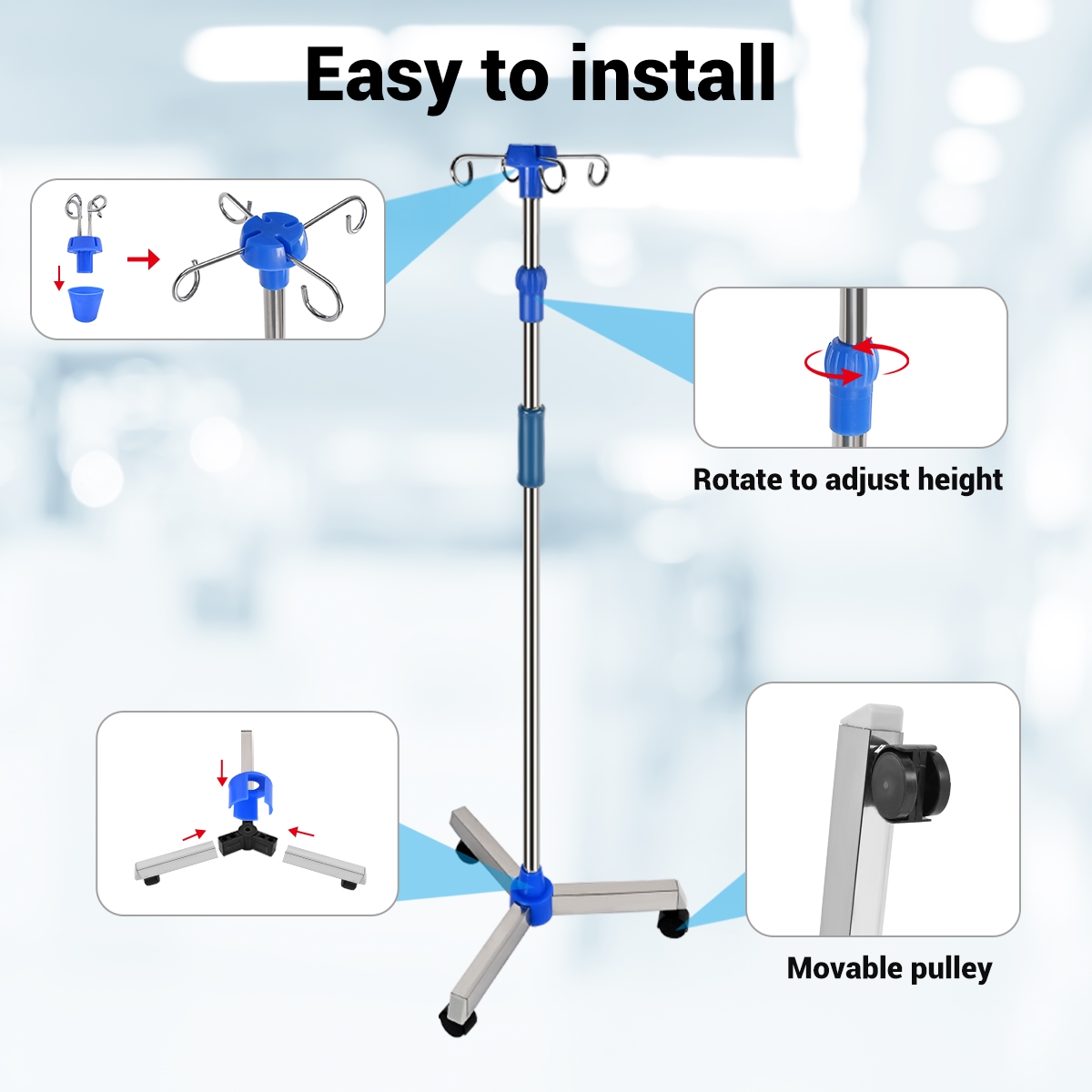 Easy to install

Rotate to adjust height

Movable pulley