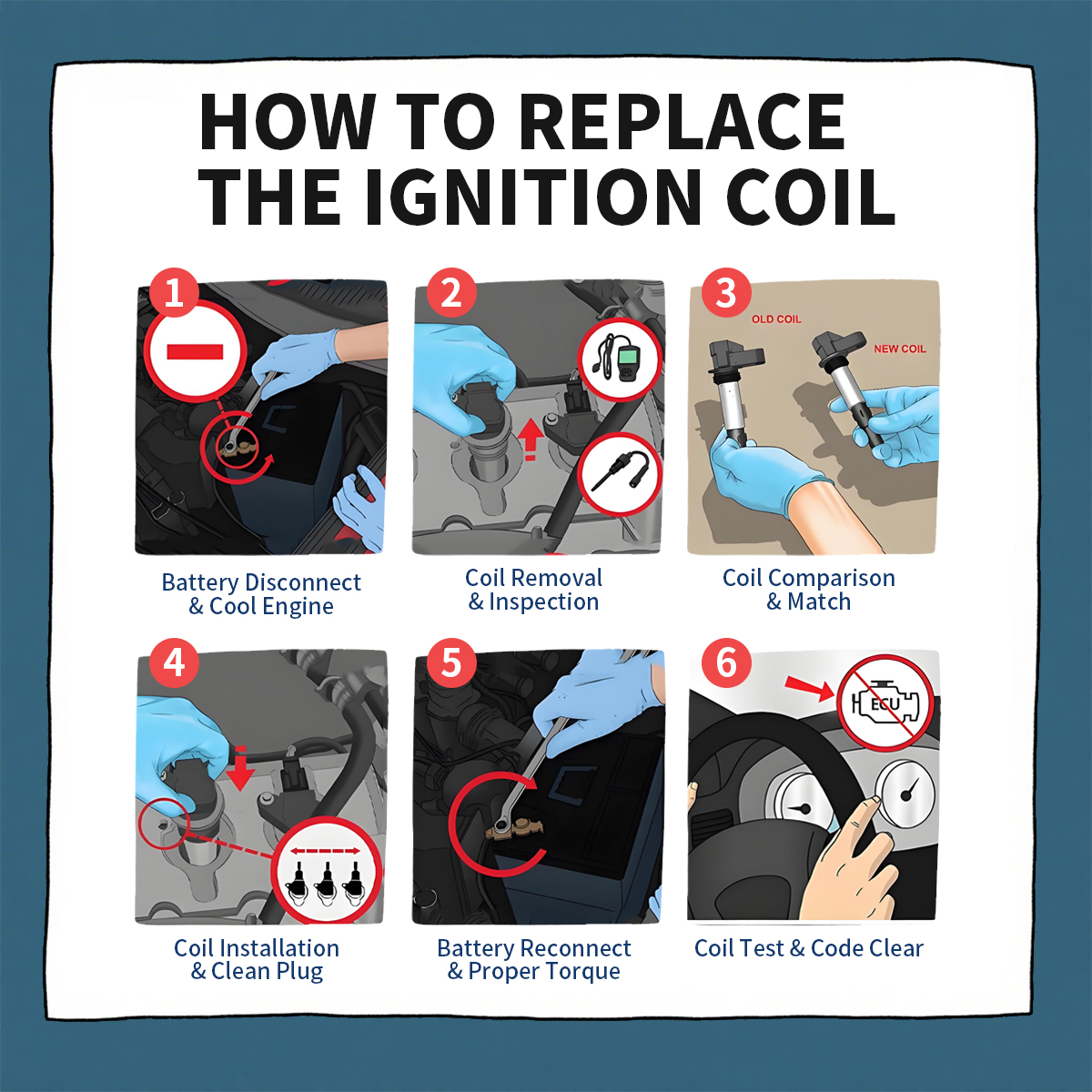 HOW TO REPLACE THE IGNITION COIL

1

Battery Disconnect & Cool Engine

2

Coil Removal & Inspection

3

OLD COIL

NEW COIL

Coil Comparison & Match

4

Coil Installation & Clean Plug

5

Battery Reconnect & Proper Torque

6

ECU

Coil Test & Code Clear