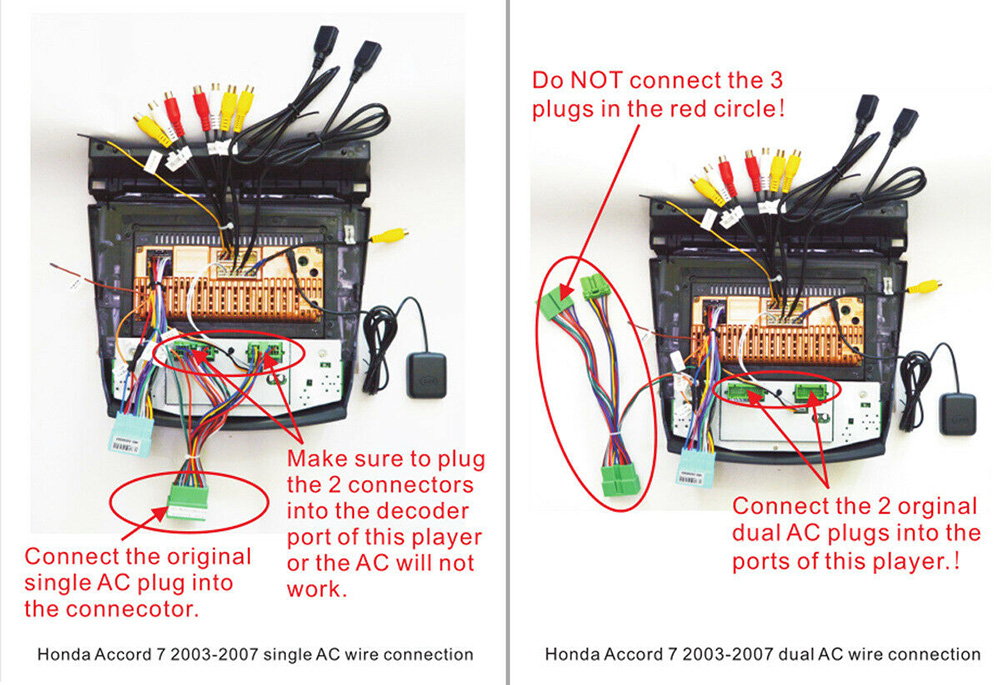 Make sure to plug the 2 connectors into the decoder port of this player or the AC will not work.

Connect the original single AC plug into the connecotor.

Honda Accord 7 2003-2007 single AC wire connection

Do NOT connect the 3 plugs in the red circle!

Connect the 2 orginal dual AC plugs into the ports of this player.!

Honda Accord 7 2003-2007 dual AC wire connection